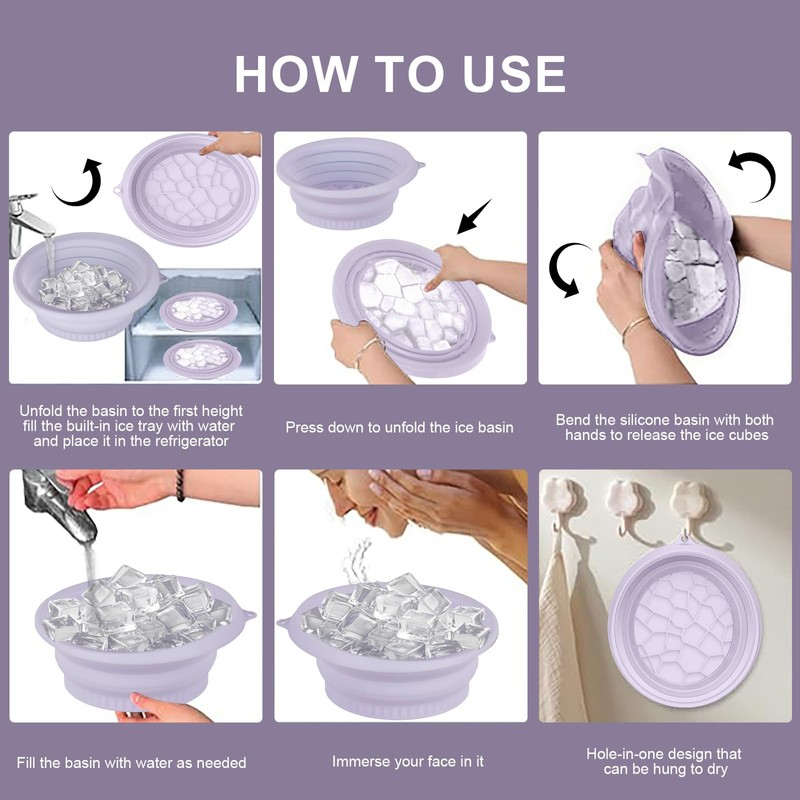 HOW TO USE

Unfold the basin to the first height fill the built-in ice tray with water and place it in the refrigerator

Press down to unfold the ice basin

Bend the silicone basin with both hands to release the ice cubes

Fill the basin with water as needed

Immerse your face in it

Hole-in-one design that can be hung to dry