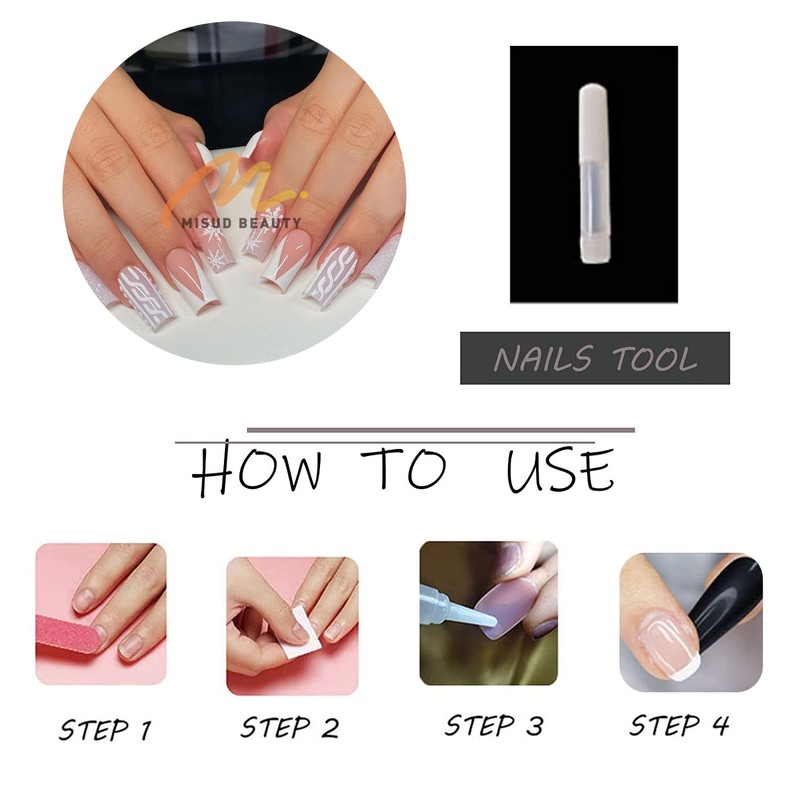 MISUD BEAUTY

NAILS TOOL

HOW TO USE

STEP 1

STEP 2

STEP 3

STEP 4