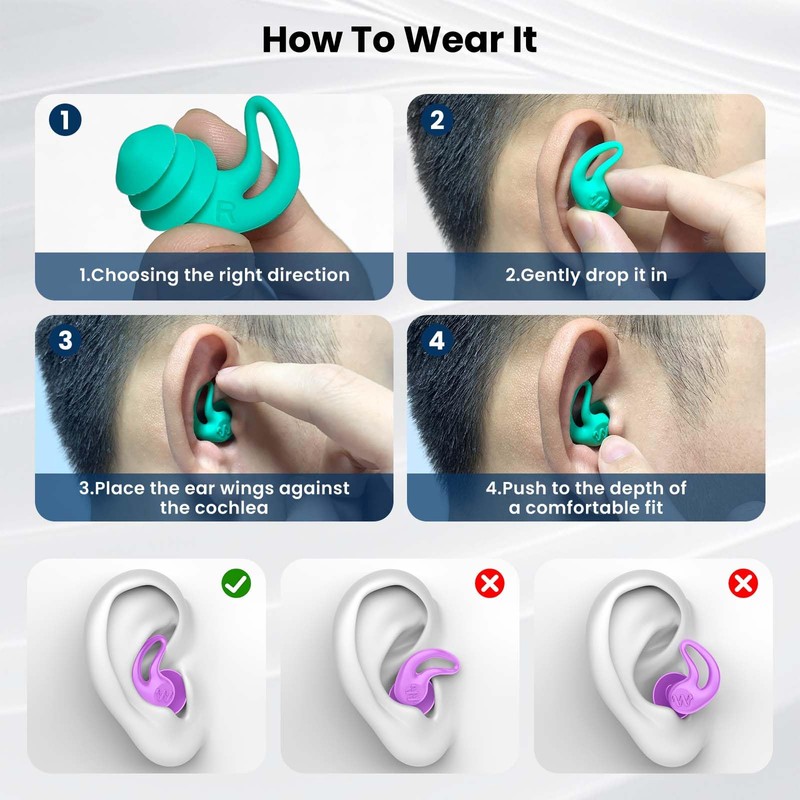 How To Wear It

1

R

1.Choosing the right direction

2

2.Gently drop it in

3

3.Place the ear wings against the cochlea

4

4.Push to the depth of a comfortable fit