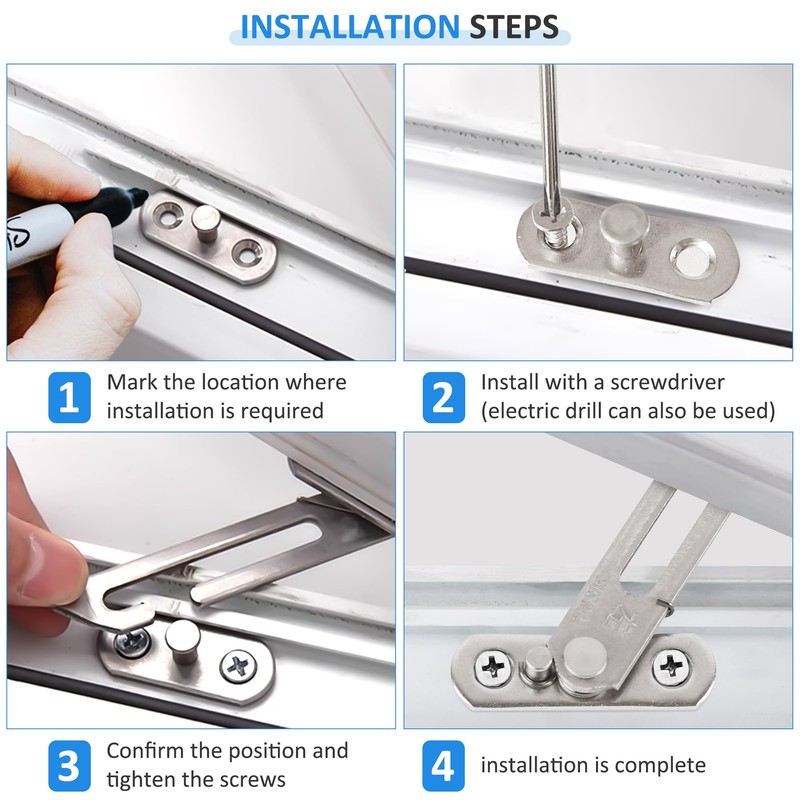 INSTALLATION STEPS

1 Mark the location where installation is required

2 Install with a screwdriver (electric drill can also be used)

3 Confirm the position and tighten the screws

4 installation is complete