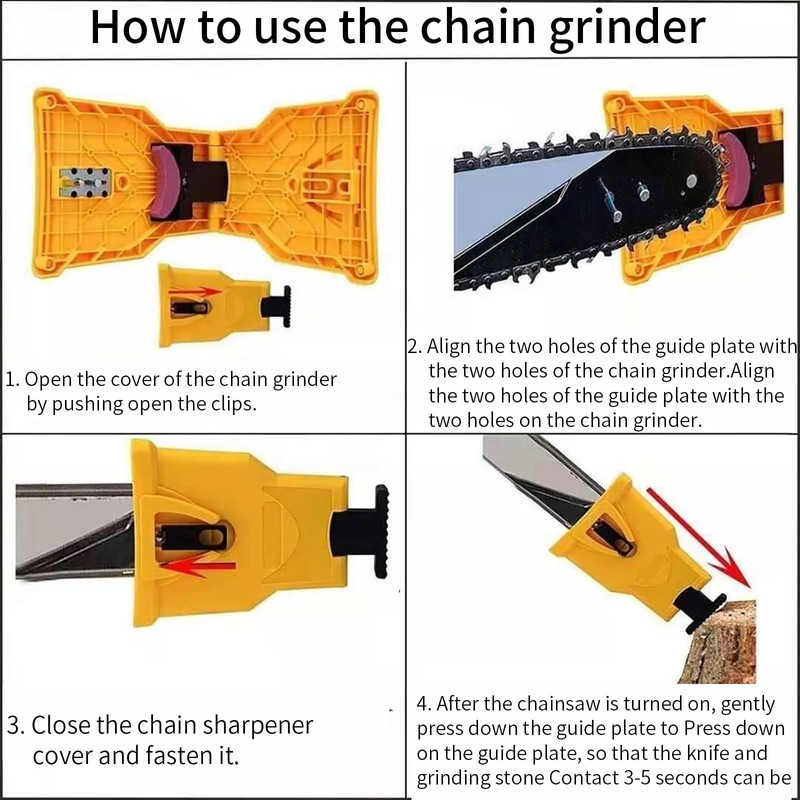 How to use the chain grinder

1. Open the cover of the chain grinder by pushing open the clips.

2. Align the two holes of the guide plate with the two holes of the chain grinder.Align the two holes of the guide plate with the two holes on the chain grinder.

3. Close the chain sharpener cover and fasten it.

4. After the chainsaw is turned on, gently press down the guide plate to Press down on the guide plate, so that the knife and grinding stone Contact 3-5 seconds can be