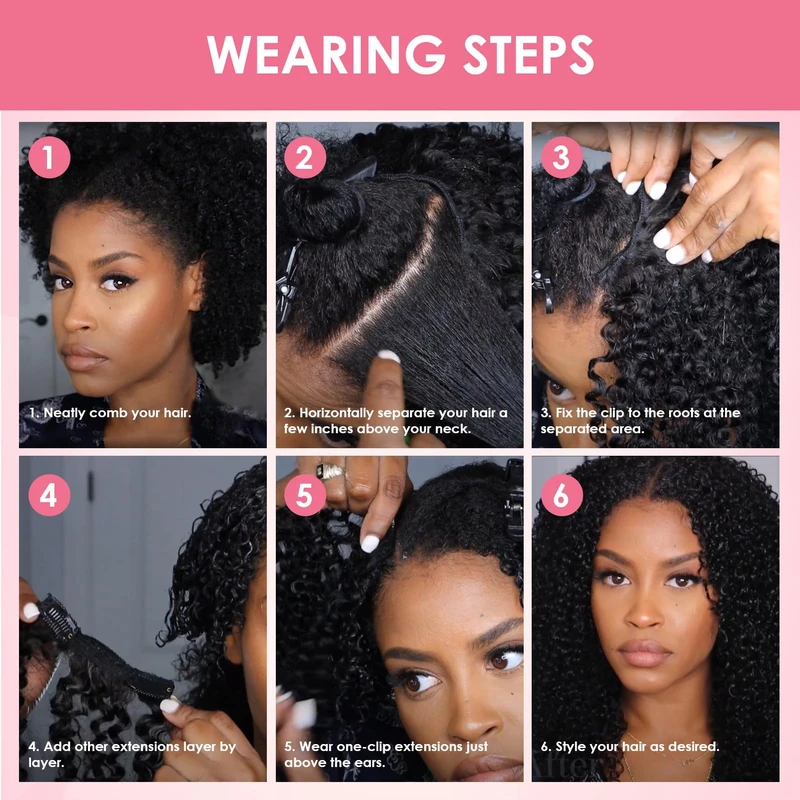 WEARING STEPS

1

1. Neatly comb your hair.

2

2. Horizontally separate your hair a few inches above your neck.

3

3. Fix the clip to the roots at the separated area.

4

4. Add other extensions layer by layer.

5

5. Wear one-clip extensions just above the ears.

6

6. Style your hair as desired.

After