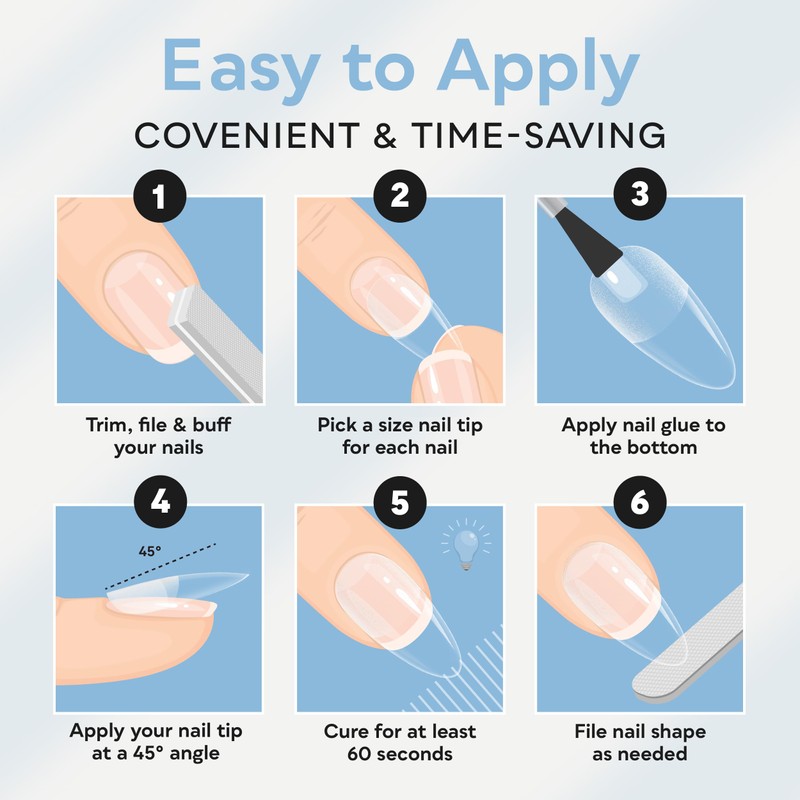 Easy to Apply

COVENIENT & TIME-SAVING

1

Trim, file & buff your nails

2

Pick a size nail tip for each nail

3

Apply nail glue to the bottom

4

45°

Apply your nail tip at a 45° angle

5

Cure for at least 60 seconds

6

File nail shape as needed