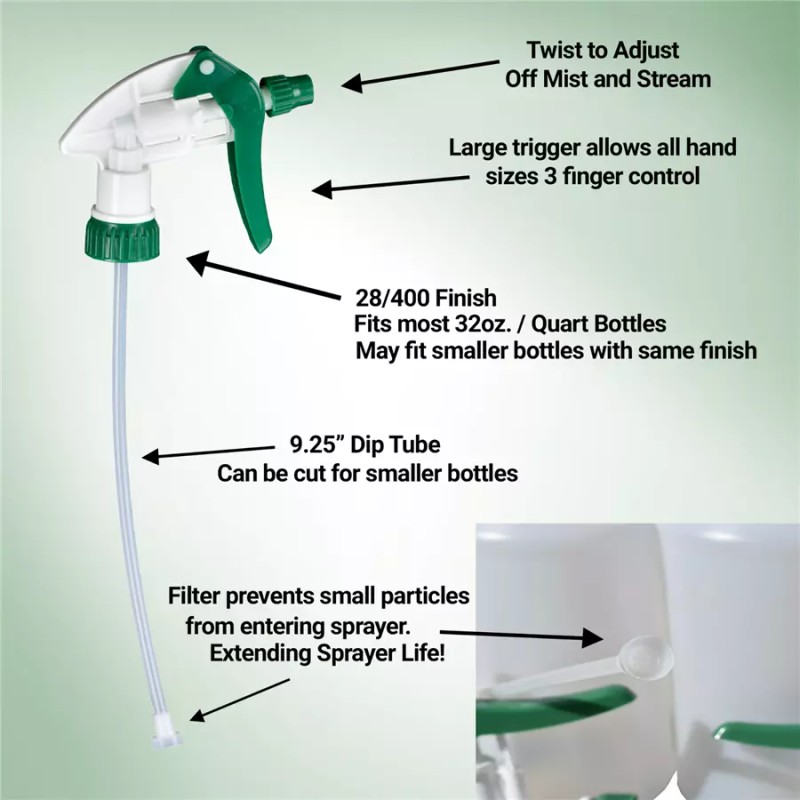 Twist to Adjust
Off Mist and Stream

Large trigger allows all hand
sizes 3 finger control

28/400 Finish
Fits most 32oz. / Quart Bottles
May fit smaller bottles with same finish

9.25" Dip Tube
Can be cut for smaller bottles

Filter prevents small particles
from entering sprayer.
Extending Sprayer Life!