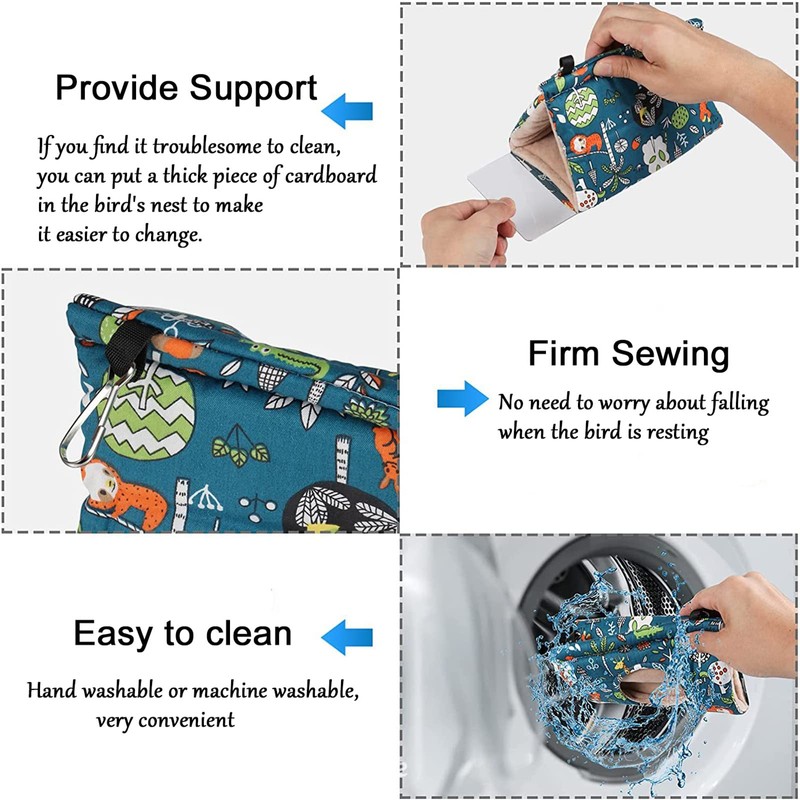 Provide Support

If you find it troublesome to clean, you can put a thick piece of cardboard in the bird's nest to make it easier to change.

Firm Sewing

No need to worry about falling when the bird is resting

Easy to clean

Hand washable or machine washable, very convenient