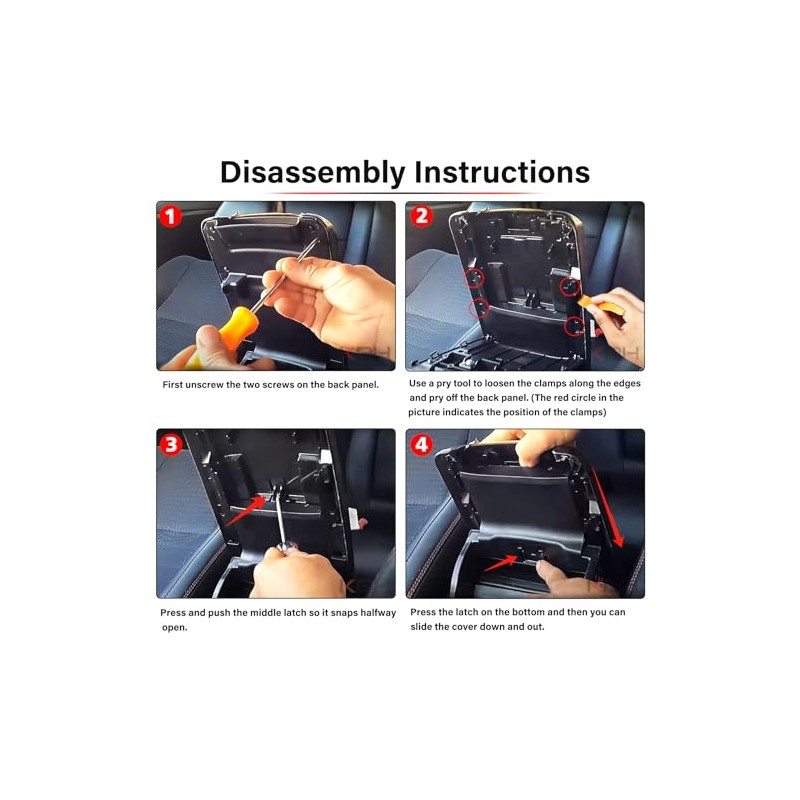 Disassembly Instructions

1

First unscrew the two screws on the back panel.

2

Use a pry tool to loosen the clamps along the edges and pry off the back panel. (The red circle in the picture indicates the position of the clamps)

3

Press and push the middle latch so it snaps halfway open.

4

Press the latch on the bottom and then you can slide the cover down and out.