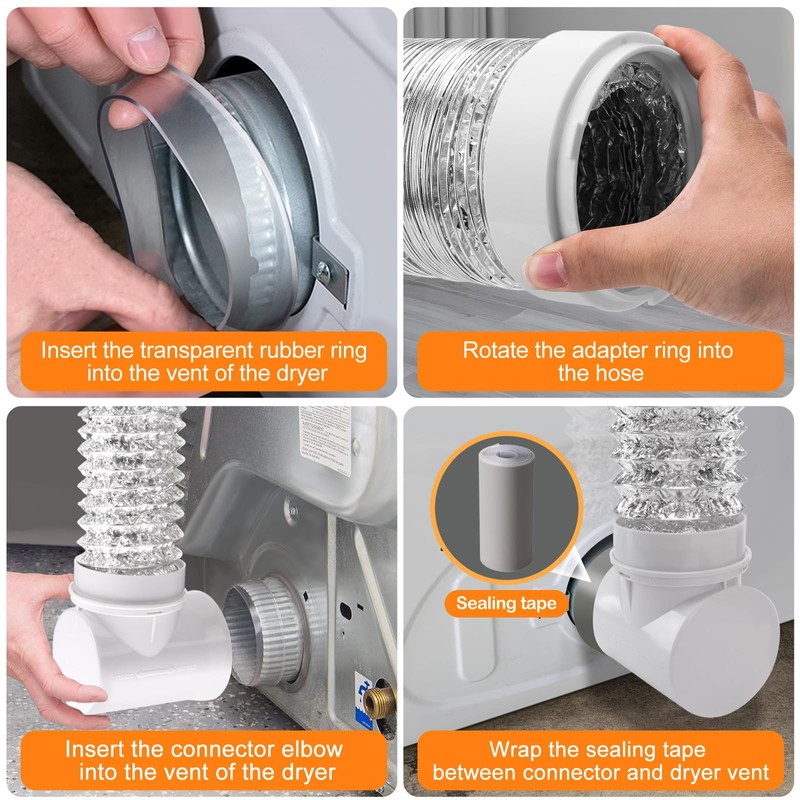 Insert the transparent rubber ring into the vent of the dryer

Rotate the adapter ring into the hose

Insert the connector elbow into the vent of the dryer

Sealing tape

Wrap the sealing tape between connector and dryer vent