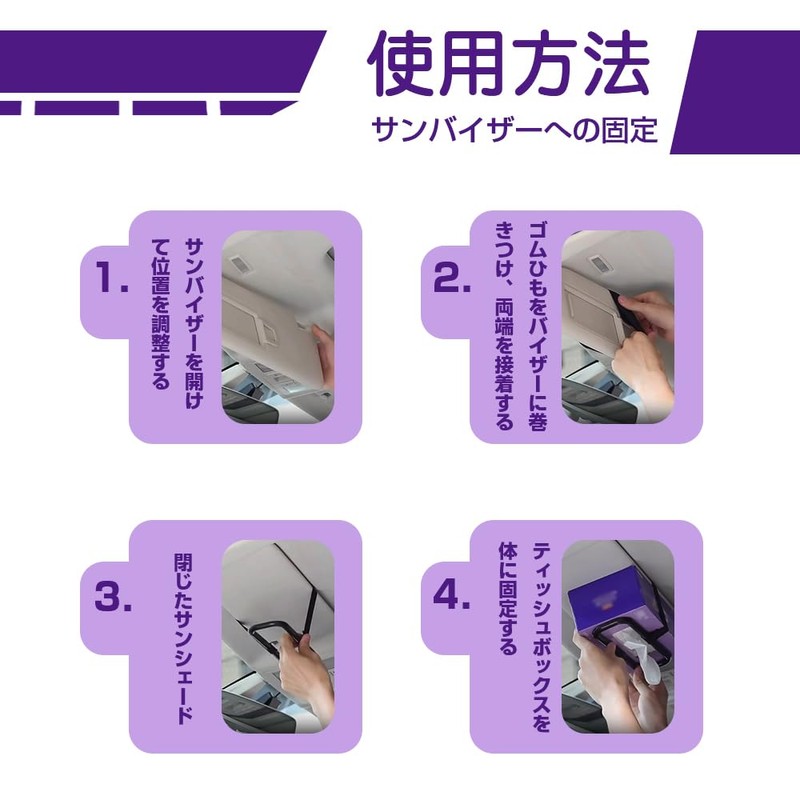 使用方法
サンバイザーへの固定

1.
サンバイザーを開けて位置を調整する

2.
ゴムひもをバイザーに巻きつけ、両端を接着する

3.
閉じたサンシェード

4.
ティッシュボックスを体に固定する