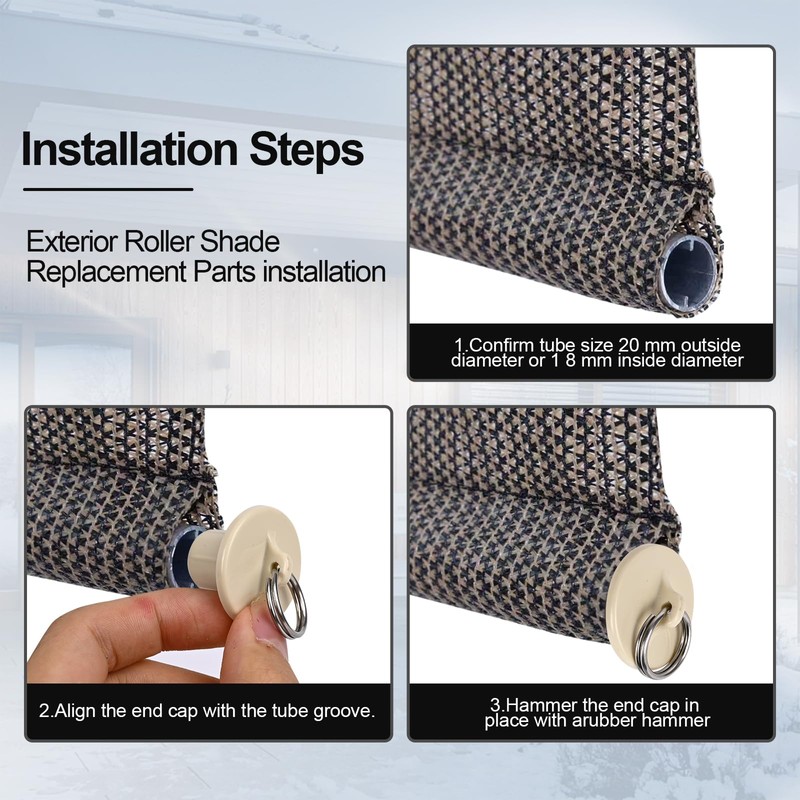 Installation Steps

Exterior Roller Shade Replacement Parts installation

1.Confirm tube size 20 mm outside diameter or 1 8 mm inside diameter

2.Align the end cap with the tube groove.

3.Hammer the end cap in place with arubber hammer