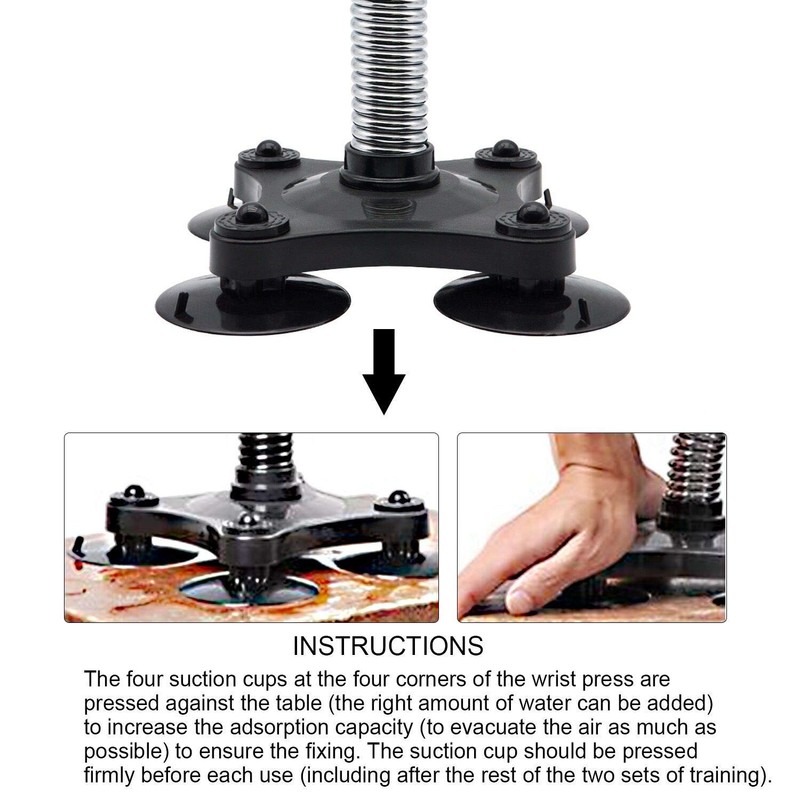 INSTRUCTIONS

The four suction cups at the four corners of the wrist press are pressed against the table (the right amount of water can be added) to increase the adsorption capacity (to evacuate the air as much as possible) to ensure the fixing. The suction cup should be pressed firmly before each use (including after the rest of the two sets of training).