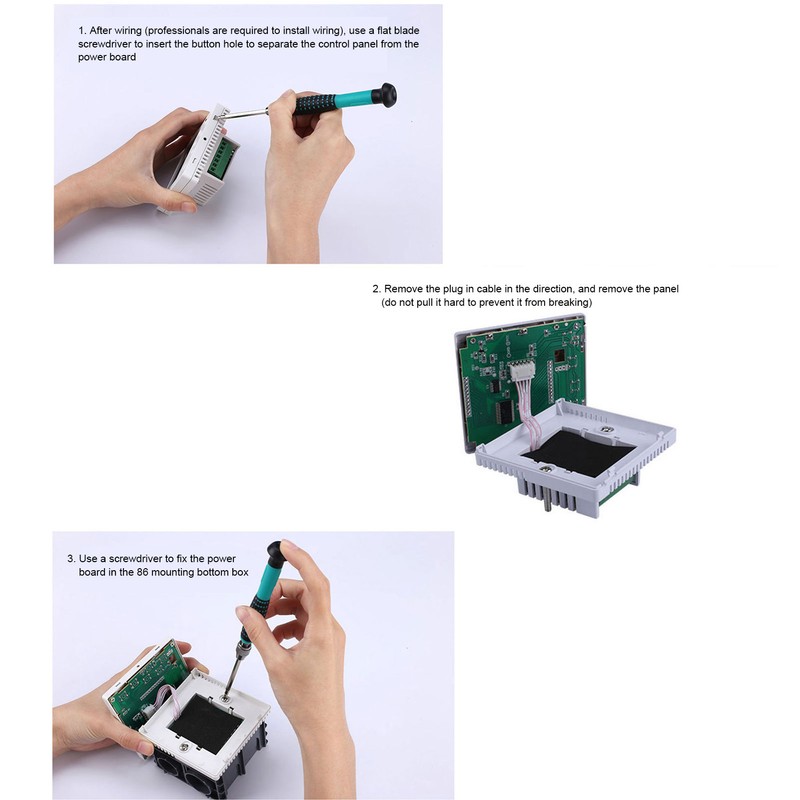 1. After wiring (professionals are required to install wiring), use a flat blade screwdriver to insert the button hole to separate the control panel from the power board

2. Remove the plug in cable in the direction, and remove the panel (do not pull it hard to prevent it from breaking)

3. Use a screwdriver to fix the power board in the 86 mounting bottom box