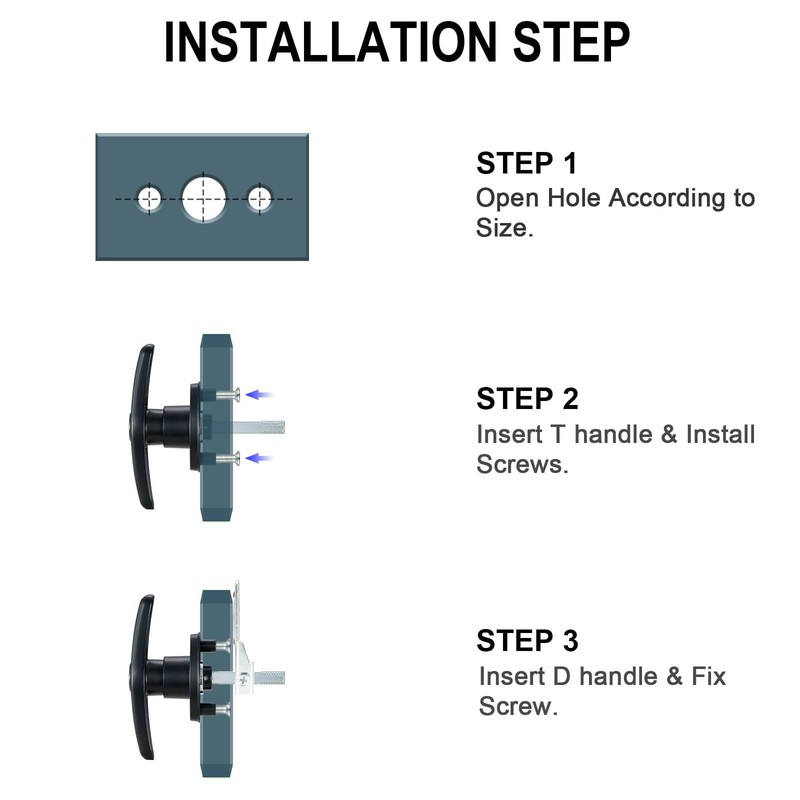 INSTALLATION STEP

STEP 1
Open Hole According to Size.

STEP 2
Insert T handle & Install Screws.

STEP 3
Insert D handle & Fix Screw.