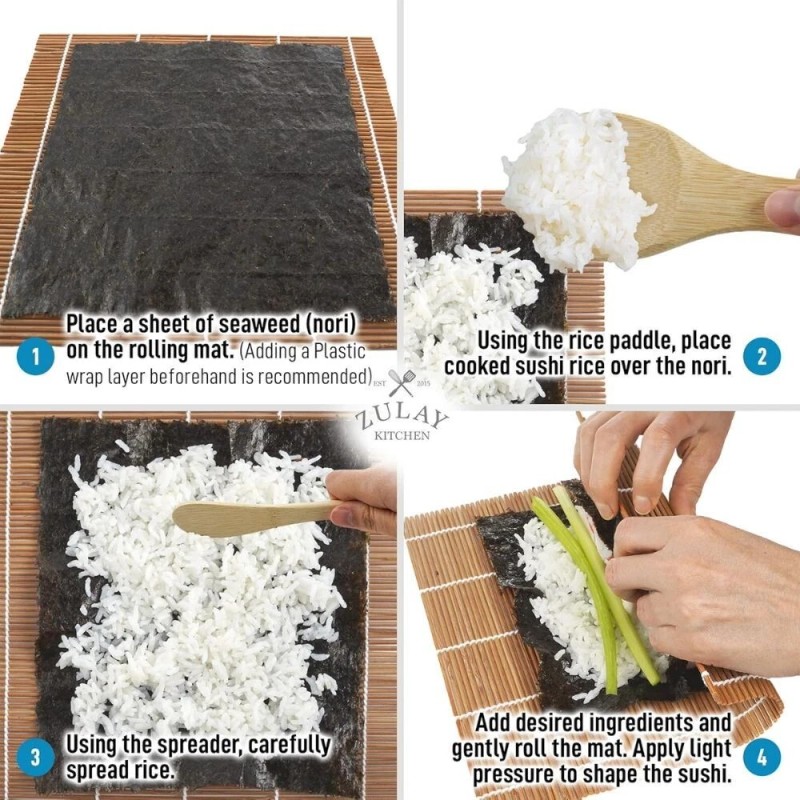 1
Place a sheet of seaweed (nori) on the rolling mat. (Adding a Plastic wrap layer beforehand is recommended)

Using the rice paddle, place cooked sushi rice over the nori.
2

EST 2015
ZULAY
KITCHEN

3
Using the spreader, carefully spread rice.

Add desired ingredients and gently roll the mat. Apply light pressure to shape the sushi.
4