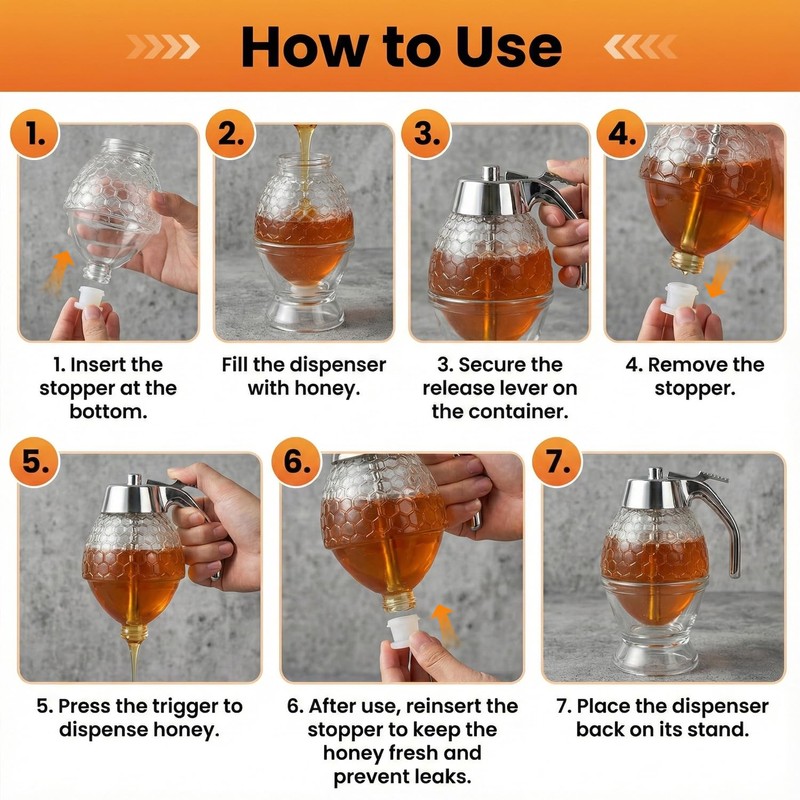 How to Use

1.

1. Insert the stopper at the bottom.

2.

Fill the dispenser with honey.

3.

3. Secure the release lever on the container.

4.

4. Remove the stopper.

5.

5. Press the trigger to dispense honey.

6.

6. After use, reinsert the stopper to keep the honey fresh and prevent leaks.

7.

7. Place the dispenser back on its stand.