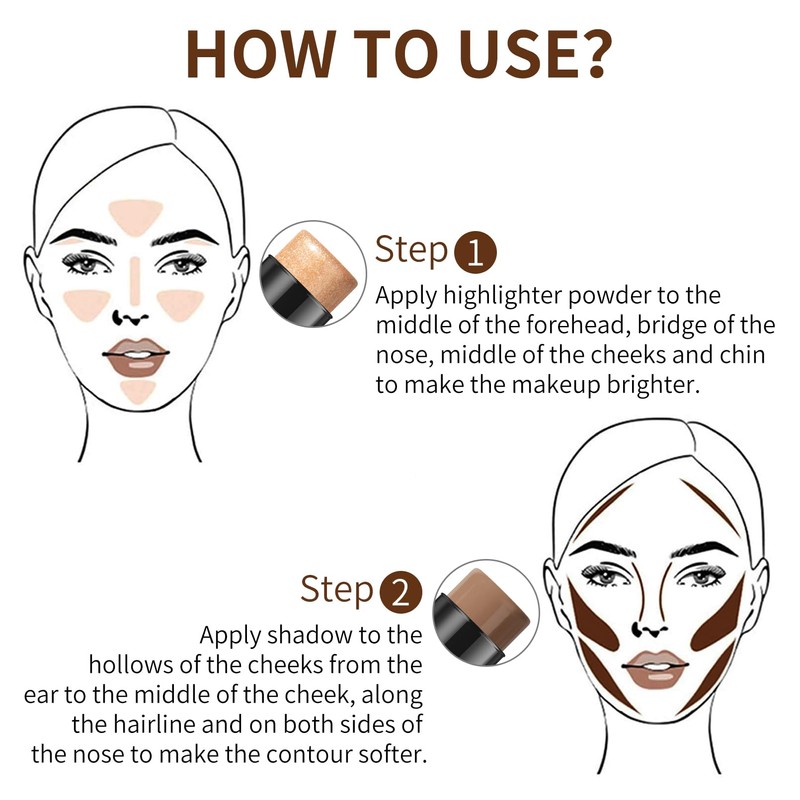 HOW TO USE?

Step 1
Apply highlighter powder to the middle of the forehead, bridge of the nose, middle of the cheeks and chin to make the makeup brighter.

Step 2
Apply shadow to the hollows of the cheeks from the ear to the middle of the cheek, along the hairline and on both sides of the nose to make the contour softer.