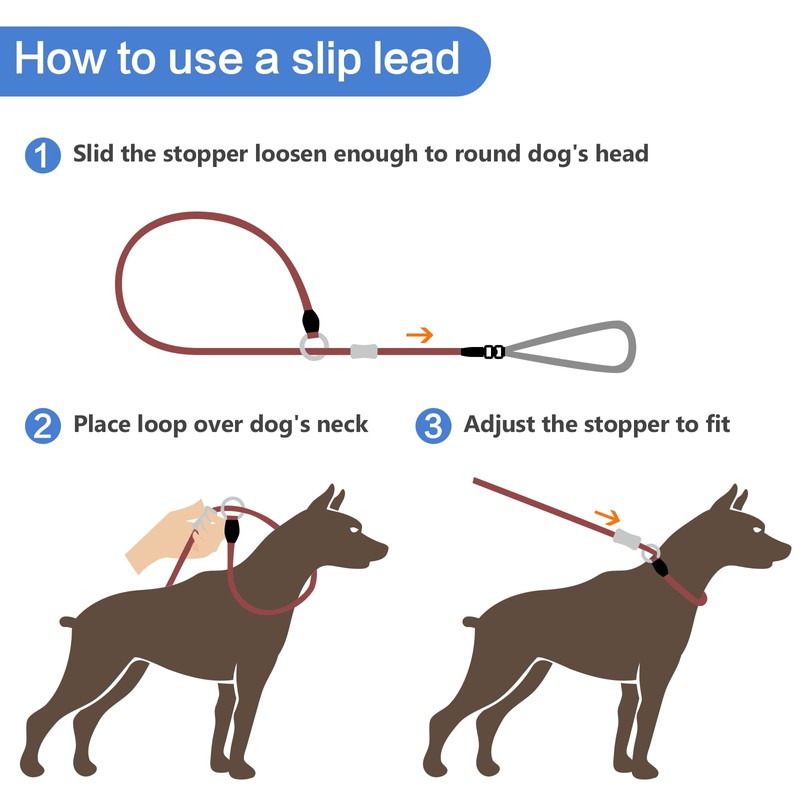 How to use a slip lead

1 Slid the stopper loosen enough to round dog's head

2 Place loop over dog's neck

3 Adjust the stopper to fit