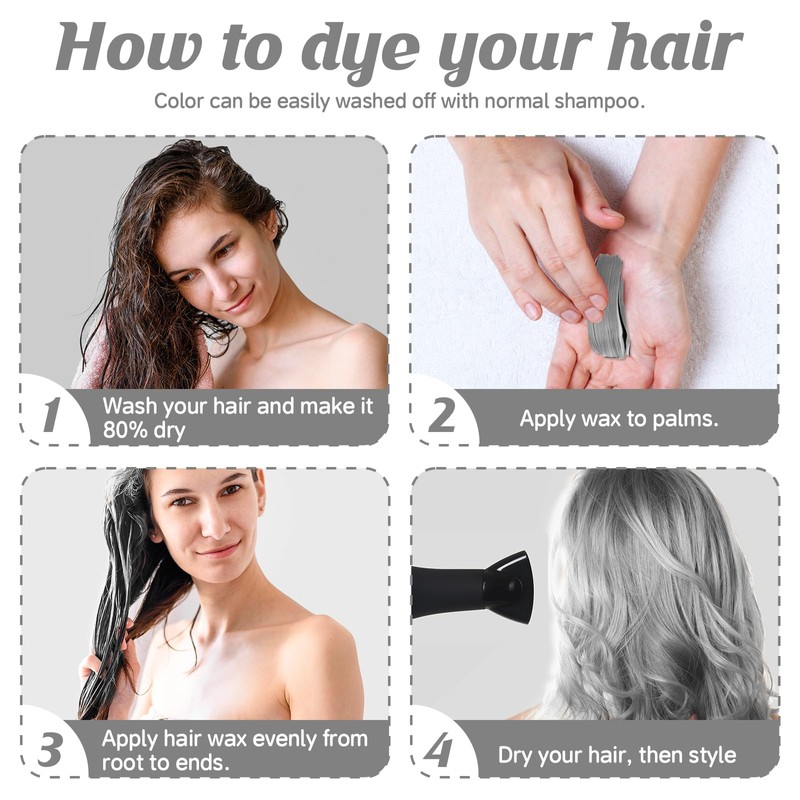 How to dye your hair

Color can be easily washed off with normal shampoo.

1 Wash your hair and make it 80% dry

2 Apply wax to palms.

3 Apply hair wax evenly from root to ends.

4 Dry your hair, then style