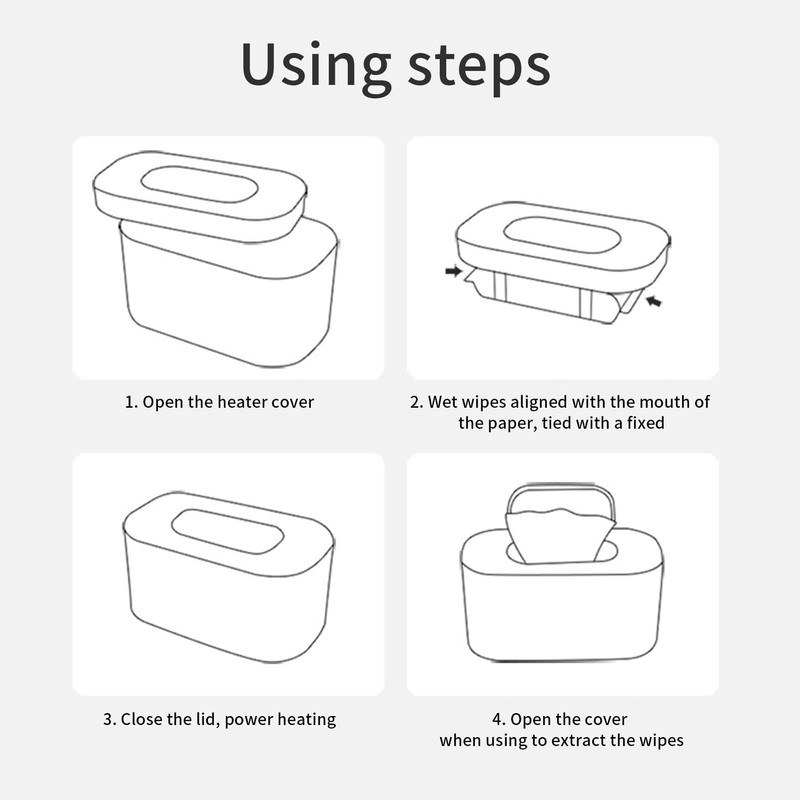 Using steps

1. Open the heater cover

2. Wet wipes aligned with the mouth of the paper, tied with a fixed

3. Close the lid, power heating

4. Open the cover when using to extract the wipes