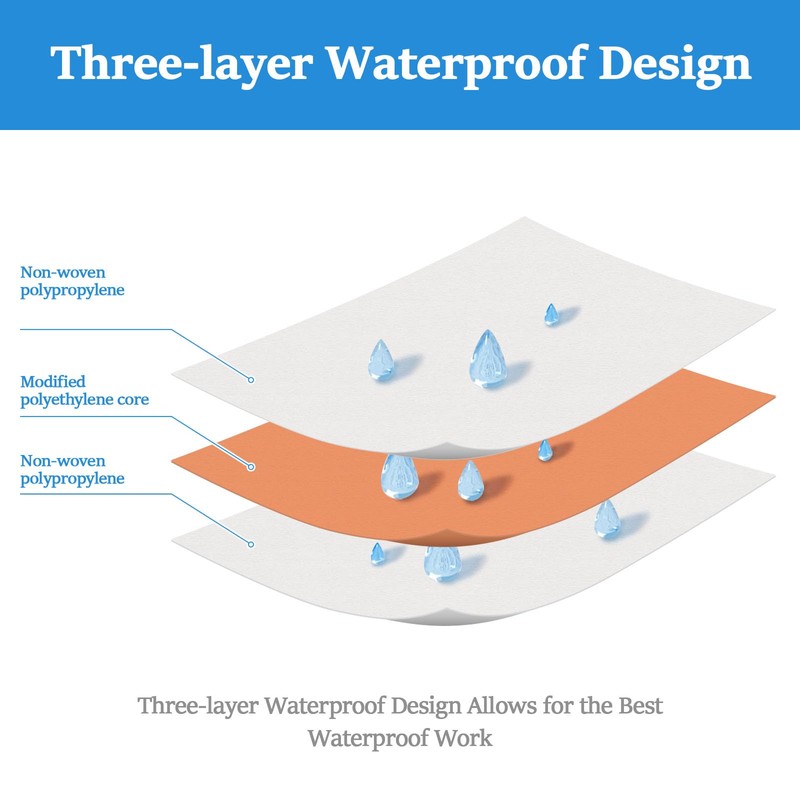 Three-layer Waterproof Design

Non-woven polypropylene

Modified polyethylene core

Non-woven polypropylene

Three-layer Waterproof Design Allows for the Best Waterproof Work