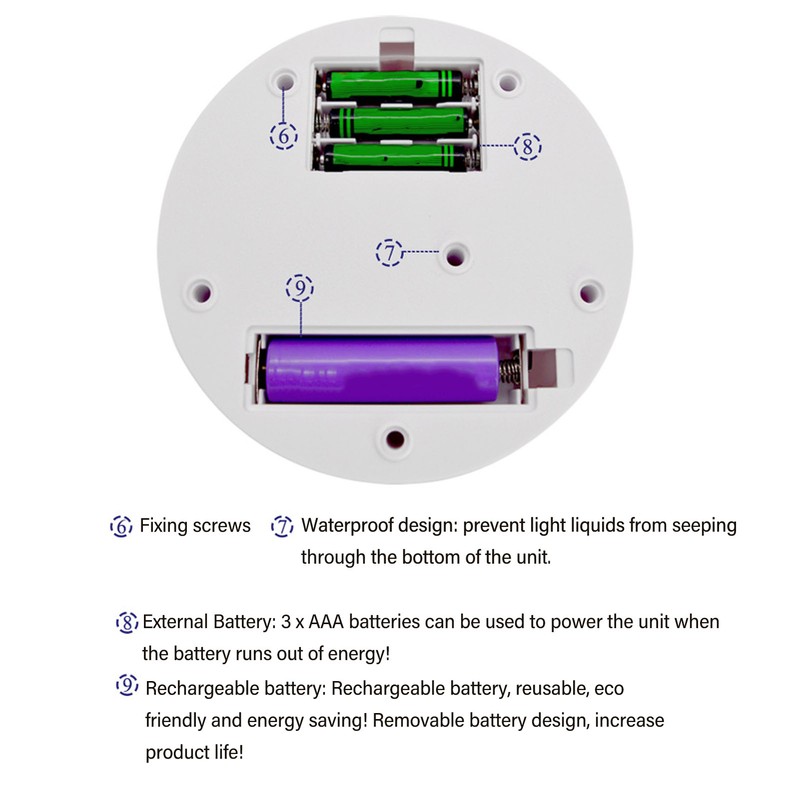 6

8

7

9

6 Fixing screws 7 Waterproof design: prevent light liquids from seeping through the bottom of the unit.

8 External Battery: 3 x AAA batteries can be used to power the unit when the battery runs out of energy!

9 Rechargeable battery: Rechargeable battery, reusable, eco friendly and energy saving! Removable battery design, increase product life!