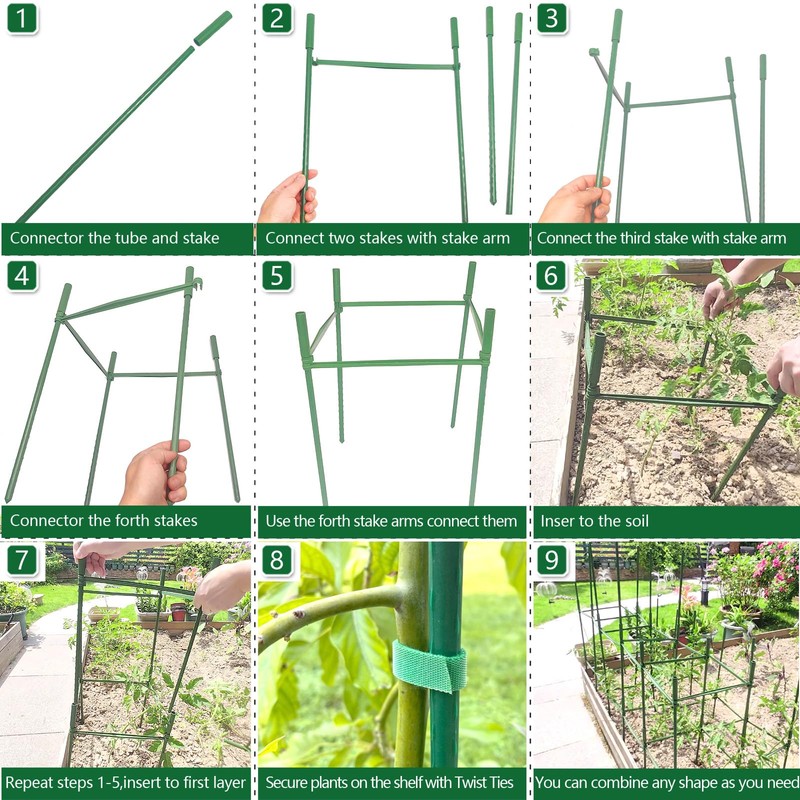 1
Connector the tube and stake

2
Connect two stakes with stake arm

3
Connect the third stake with stake arm

4
Connector the forth stakes

5
Use the forth stake arms connect them

6
Inser to the soil

7
Repeat steps 1-5,insert to first layer

8
Secure plants on the shelf with Twist Ties

9
You can combine any shape as you need