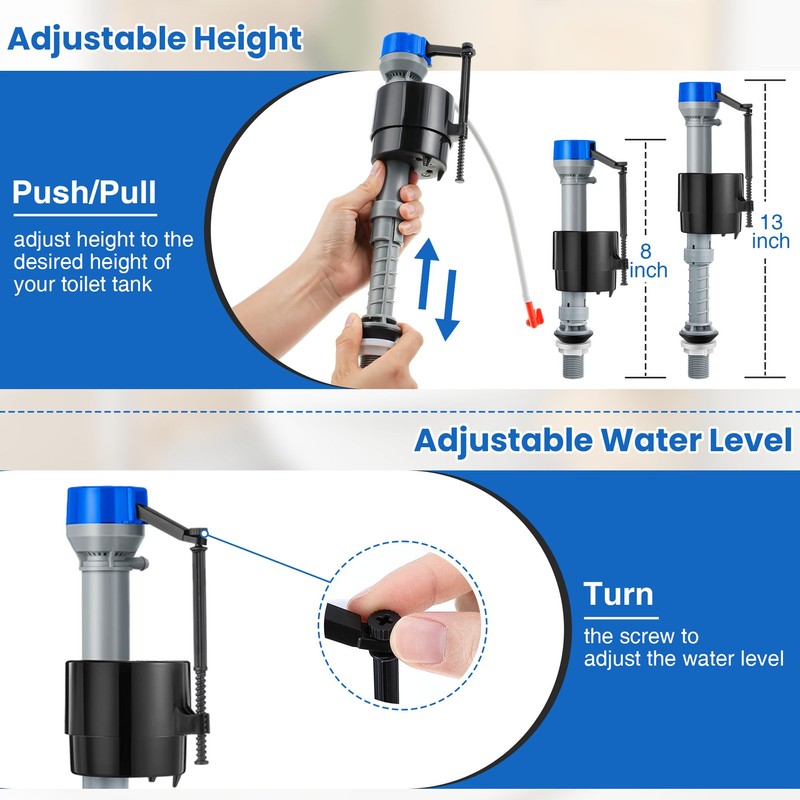 Adjustable Height

Push/Pull

adjust height to the desired height of your toilet tank

8 inch

13 inch

Adjustable Water Level

Turn

the screw to adjust the water level