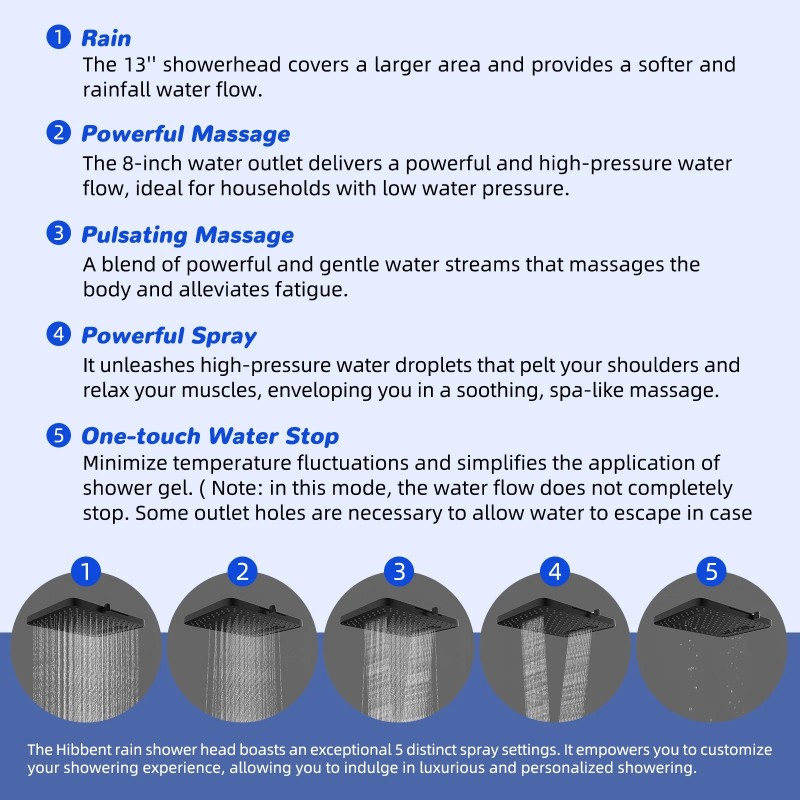 1 Rain
The 13'' showerhead covers a larger area and provides a softer and rainfall water flow.

2 Powerful Massage
The 8-inch water outlet delivers a powerful and high-pressure water flow, ideal for households with low water pressure.

3 Pulsating Massage
A blend of powerful and gentle water streams that massages the body and alleviates fatigue.

4 Powerful Spray
It unleashes high-pressure water droplets that pelt your shoulders and relax your muscles, enveloping you in a soothing, spa-like massage.

5 One-touch Water Stop
Minimize temperature fluctuations and simplifies the application of shower gel. ( Note: in this mode, the water flow does not completely stop. Some outlet holes are necessary to allow water to escape in case

1

2

3

4

5

The Hibbent rain shower head boasts an exceptional 5 distinct spray settings. It empowers you to customize your showering experience, allowing you to indulge in luxurious and personalized showering.