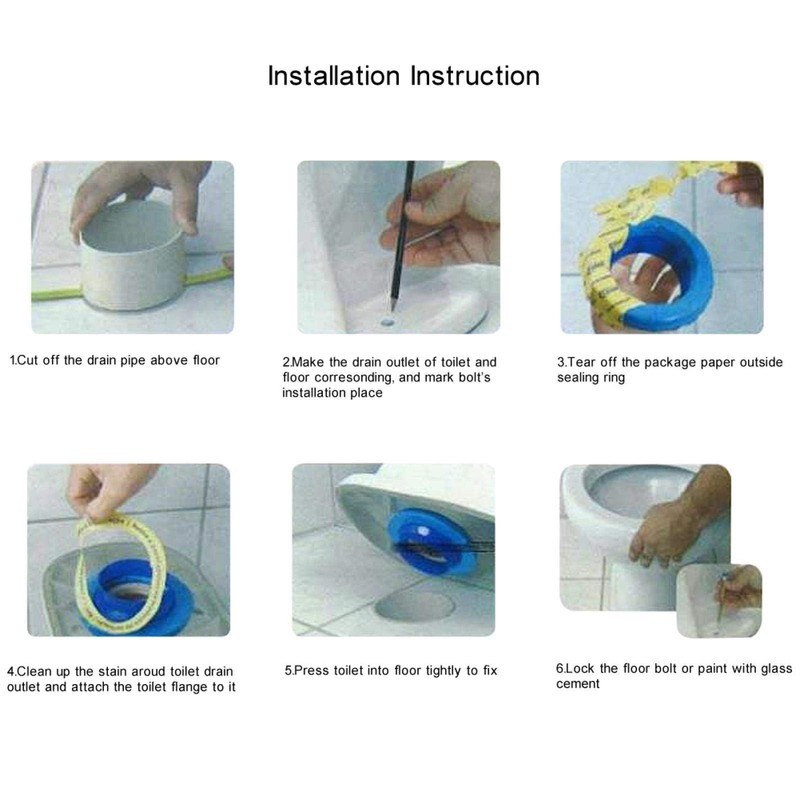 Installation Instruction

1.Cut off the drain pipe above floor

2.Make the drain outlet of toilet and floor corresonding, and mark bolt's installation place

3.Tear off the package paper outside sealing ring

4.Clean up the stain aroud toilet drain outlet and attach the toilet flange to it

5.Press toilet into floor tightly to fix

6.Lock the floor bolt or paint with glass cement