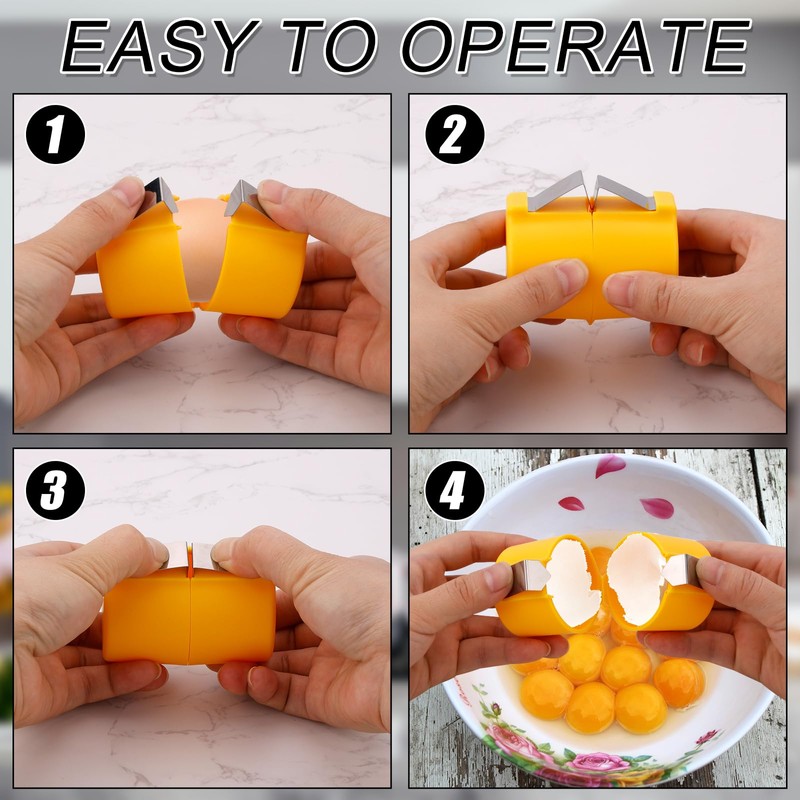 EASY TO OPERATE

1

2

3

4