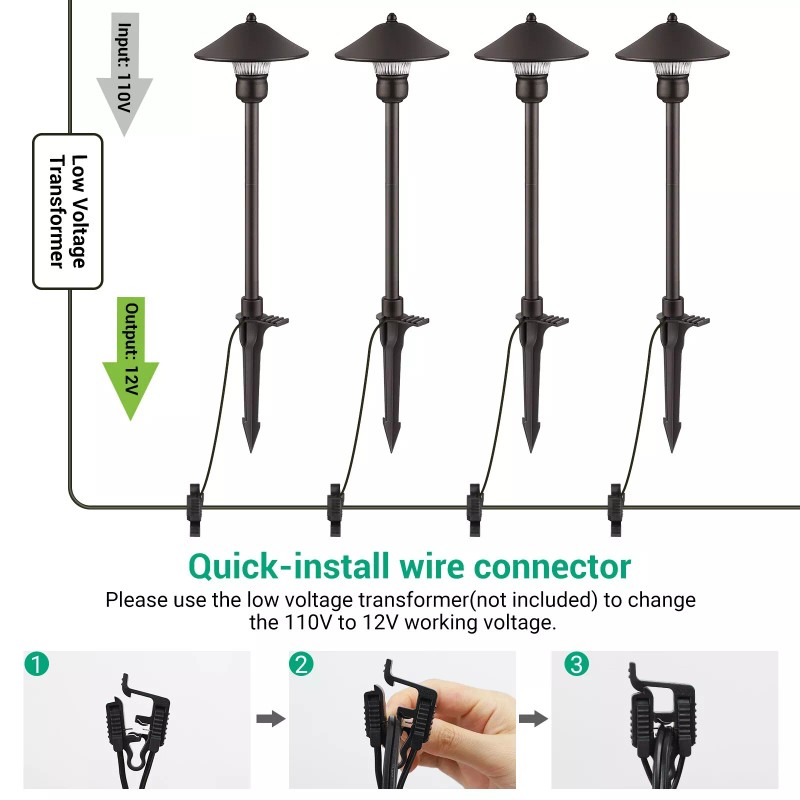 Input: 110V

Low Voltage Transformer

Output: 12V

Quick-install wire connector

Please use the low voltage transformer(not included) to change the 110V to 12V working voltage.

1

2

3