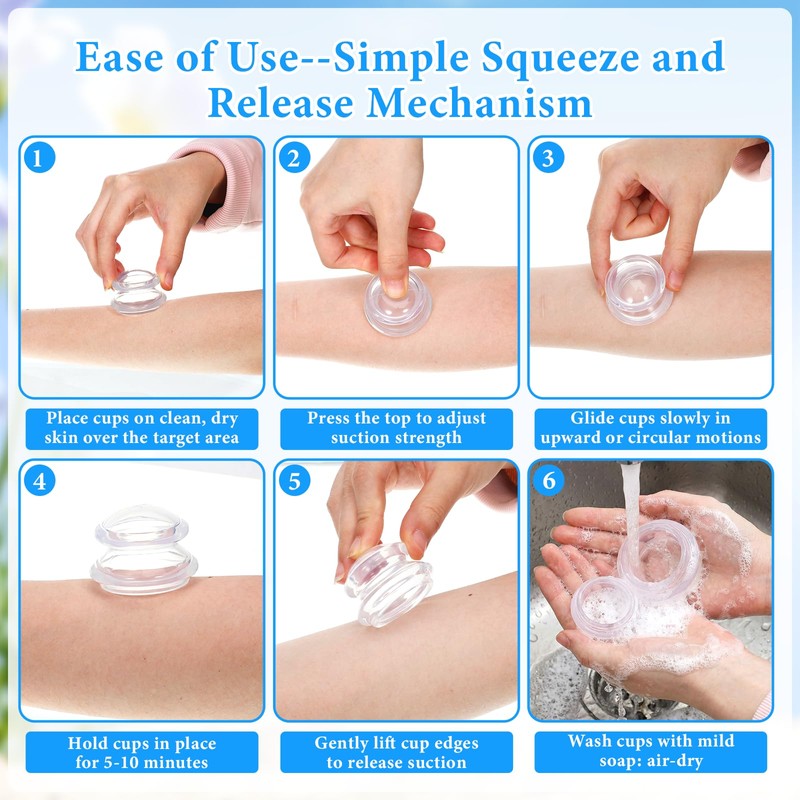 Ease of Use--Simple Squeeze and Release Mechanism

1

Place cups on clean, dry skin over the target area

2

Press the top to adjust suction strength

3

Glide cups slowly in upward or circular motions

4

Hold cups in place for 5-10 minutes

5

Gently lift cup edges to release suction

6

Wash cups with mild soap: air-dry