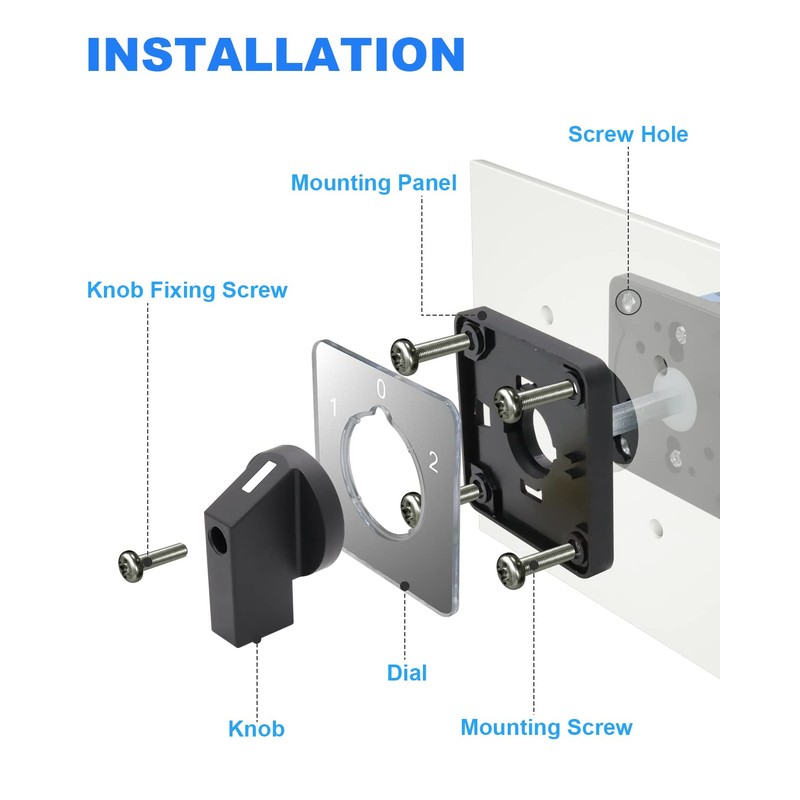 INSTALLATION

Screw Hole

Mounting Panel

Knob Fixing Screw

1 0 2

Dial

Knob

Mounting Screw