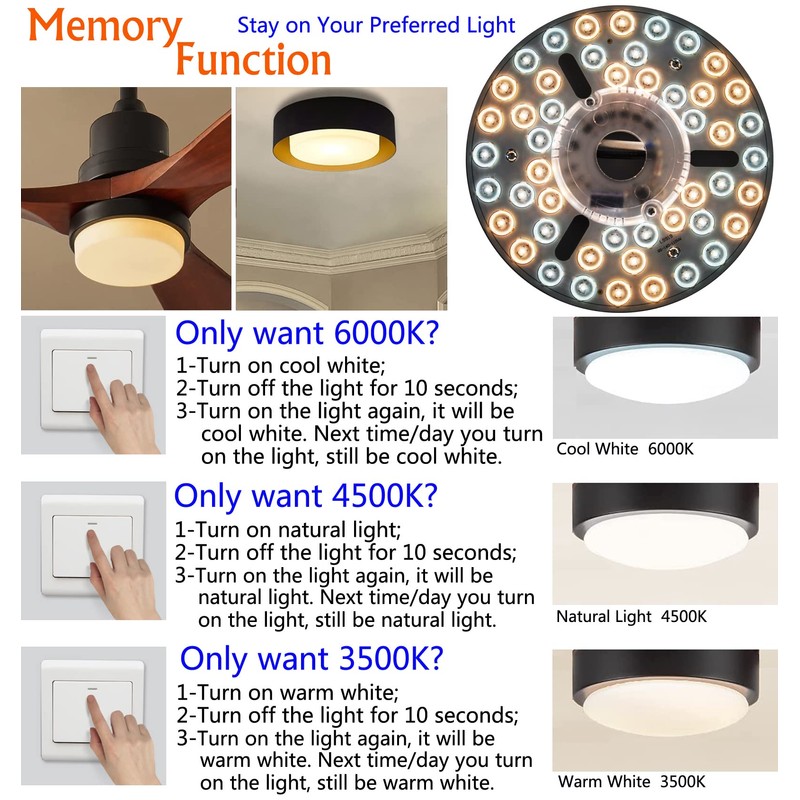 Memory Function

Stay on Your Preferred Light

Only want 6000K?

1-Turn on cool white;
2-Turn off the light for 10 seconds;
3-Turn on the light again, it will be cool white. Next time/day you turn on the light, still be cool white.

Cool White 6000K

Only want 4500K?

1-Turn on natural light;
2-Turn off the light for 10 seconds;
3-Turn on the light again, it will be natural light. Next time/day you turn on the light, still be natural light.

Natural Light 4500K

Only want 3500K?

1-Turn on warm white;
2-Turn off the light for 10 seconds;
3-Turn on the light again, it will be warm white. Next time/day you turn on the light, still be warm white.

Warm White 3500K