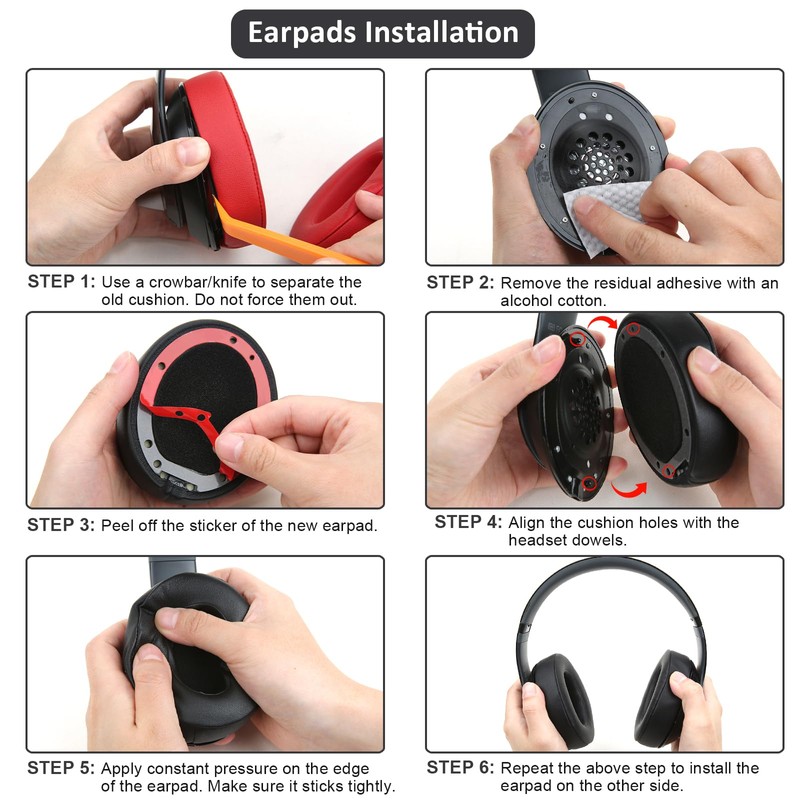 Earpads Installation

STEP 1: Use a crowbar/knife to separate the old cushion. Do not force them out.

STEP 2: Remove the residual adhesive with an alcohol cotton.

STEP 3: Peel off the sticker of the new earpad.

STEP 4: Align the cushion holes with the headset dowels.

STEP 5: Apply constant pressure on the edge of the earpad. Make sure it sticks tightly.

STEP 6: Repeat the above step to install the earpad on the other side.