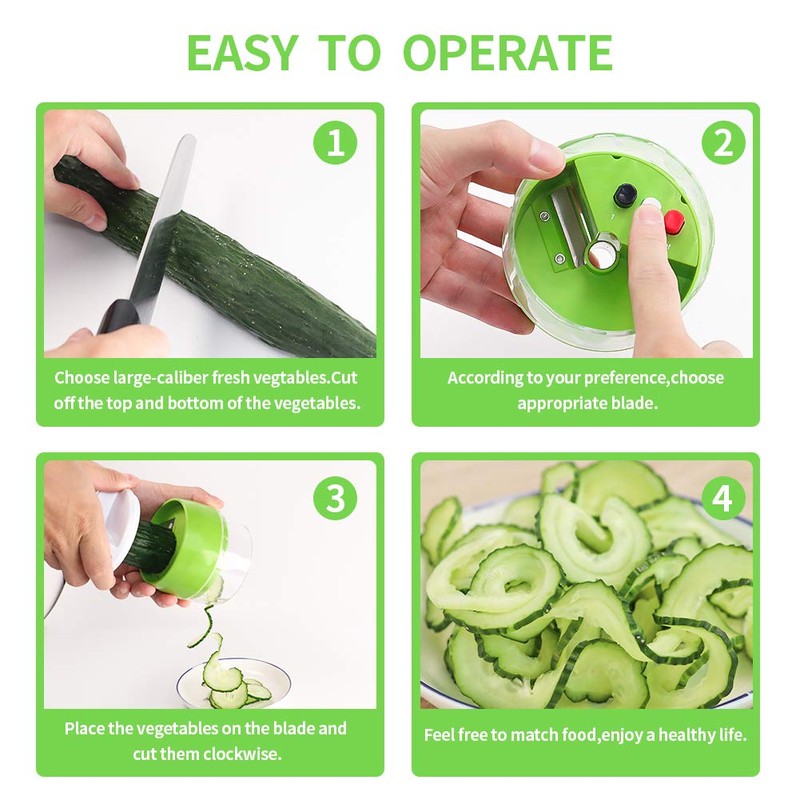 EASY TO OPERATE

1

Choose large-caliber fresh vegtables.Cut off the top and bottom of the vegetables.

2

According to your preference,choose appropriate blade.

3

Place the vegetables on the blade and cut them clockwise.

4

Feel free to match food,enjoy a healthy life.