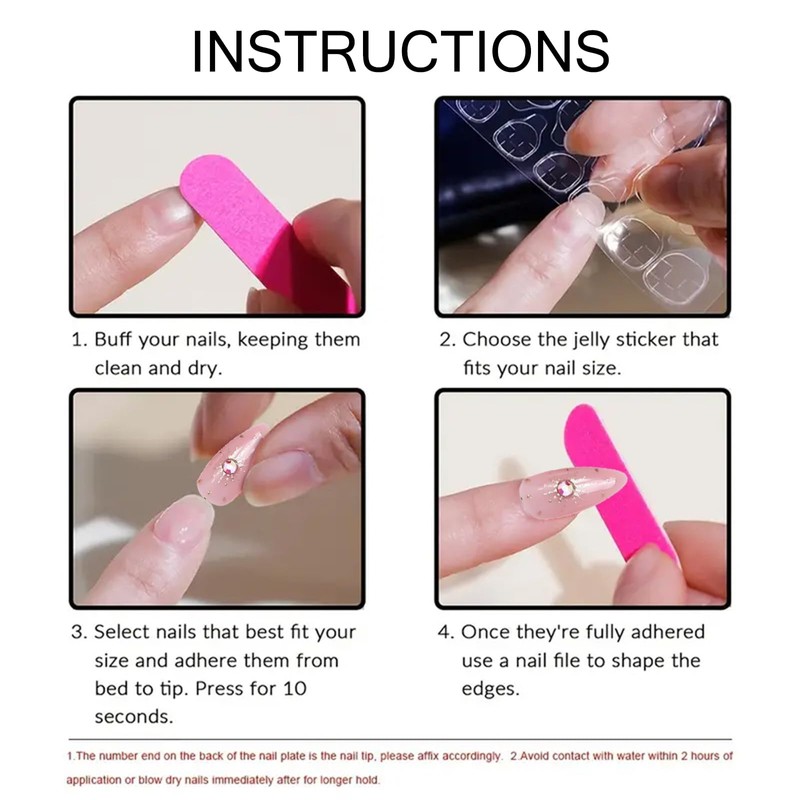 INSTRUCTIONS

1. Buff your nails, keeping them clean and dry.

2. Choose the jelly sticker that fits your nail size.

3. Select nails that best fit your size and adhere them from bed to tip. Press for 10 seconds.

4. Once they're fully adhered use a nail file to shape the edges.

1.The number end on the back of the nail plate is the nail tip, please affix accordingly. 2.Avoid contact with water within 2 hours of application or blow dry nails immediately after for longer hold.