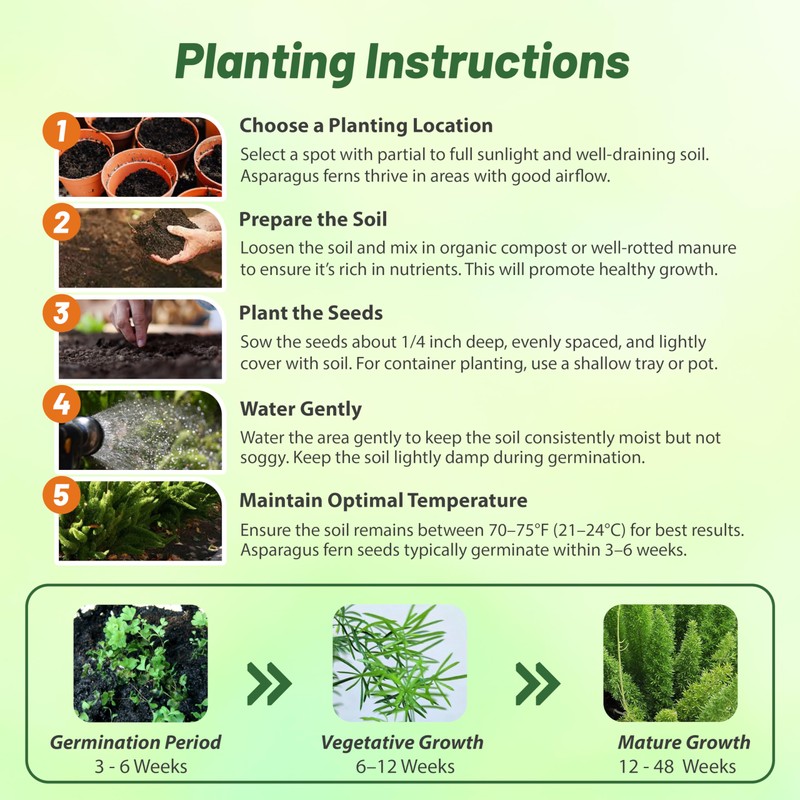 Planting Instructions

1
Choose a Planting Location
Select a spot with partial to full sunlight and well-draining soil. Asparagus ferns thrive in areas with good airflow.

2
Prepare the Soil
Loosen the soil and mix in organic compost or well-rotted manure to ensure it's rich in nutrients. This will promote healthy growth.

3
Plant the Seeds
Sow the seeds about 1/4 inch deep, evenly spaced, and lightly cover with soil. For container planting, use a shallow tray or pot.

4
Water Gently
Water the area gently to keep the soil consistently moist but not soggy. Keep the soil lightly damp during germination.

5
Maintain Optimal Temperature
Ensure the soil remains between 70–75°F (21–24°C) for best results. Asparagus fern seeds typically germinate within 3–6 weeks.

Germination Period
3 - 6 Weeks

Vegetative Growth
6–12 Weeks

Mature Growth
12 - 48 Weeks