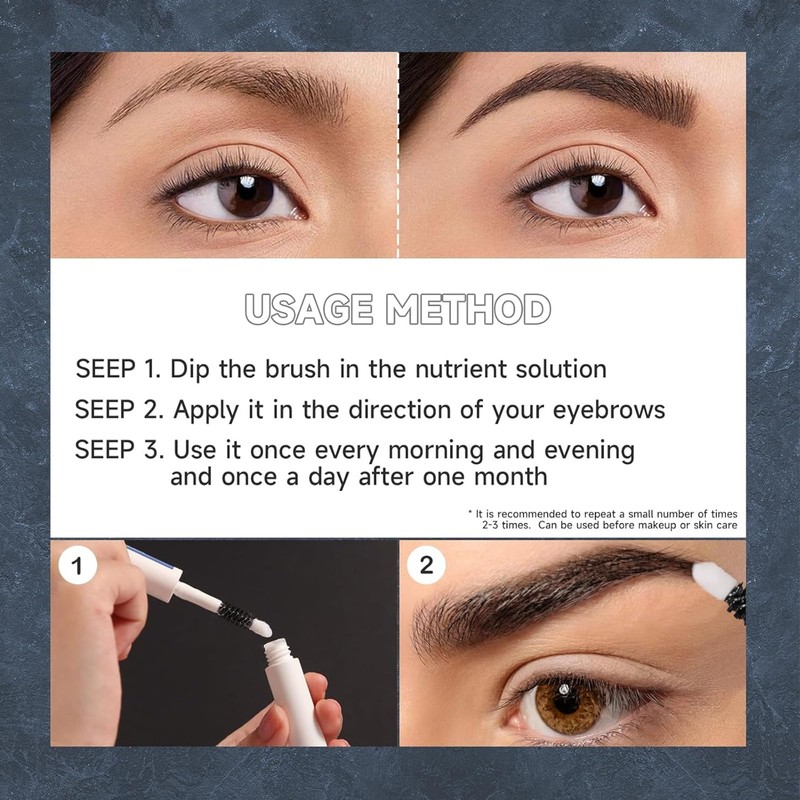 USAGE METHOD

SEEP 1. Dip the brush in the nutrient solution

SEEP 2. Apply it in the direction of your eyebrows

SEEP 3. Use it once every morning and evening and once a day after one month

* It is recommended to repeat a small number of times 2-3 times. Can be used before makeup or skin care

1

2