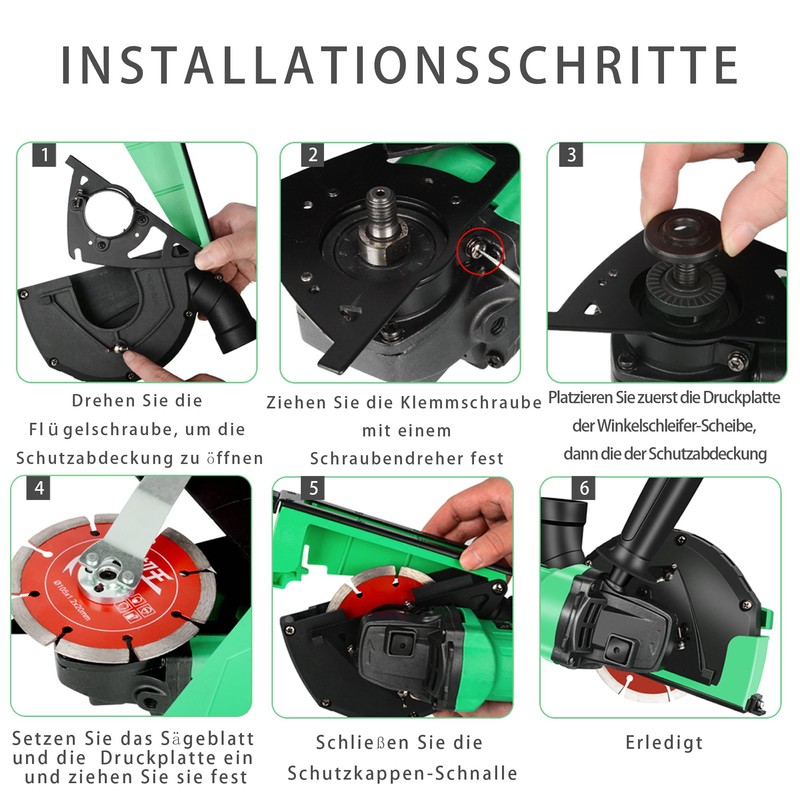 INSTALLATIONSSCHRITTE

1

Drehen Sie die Flügelschraube, um die Schutzabdeckung zu öffnen

2

Ziehen Sie die Klemmschraube mit einem Schraubendreher fest

3

Platzieren Sie zuerst die Druckplatte der Winkelschleifer-Scheibe, dann die der Schutzabdeckung

4

Setzen Sie das Sägeblatt und die Druckplatte ein und ziehen Sie sie fest

5

Schließen Sie die Schutzkappen-Schnalle

6

Erledigt