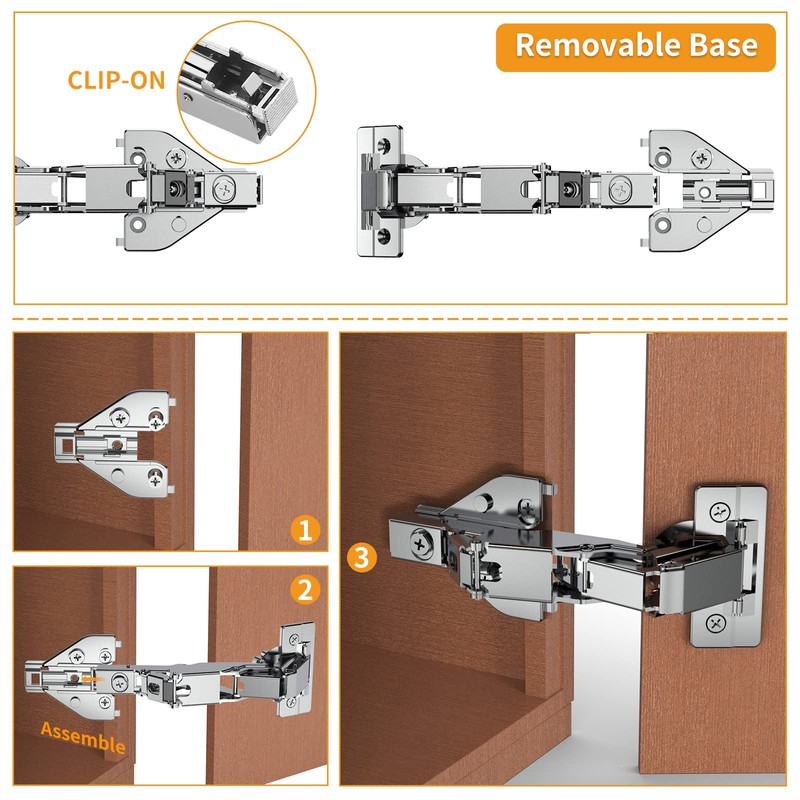 CLIP-ON

Removable Base

1

2

Assemble

3