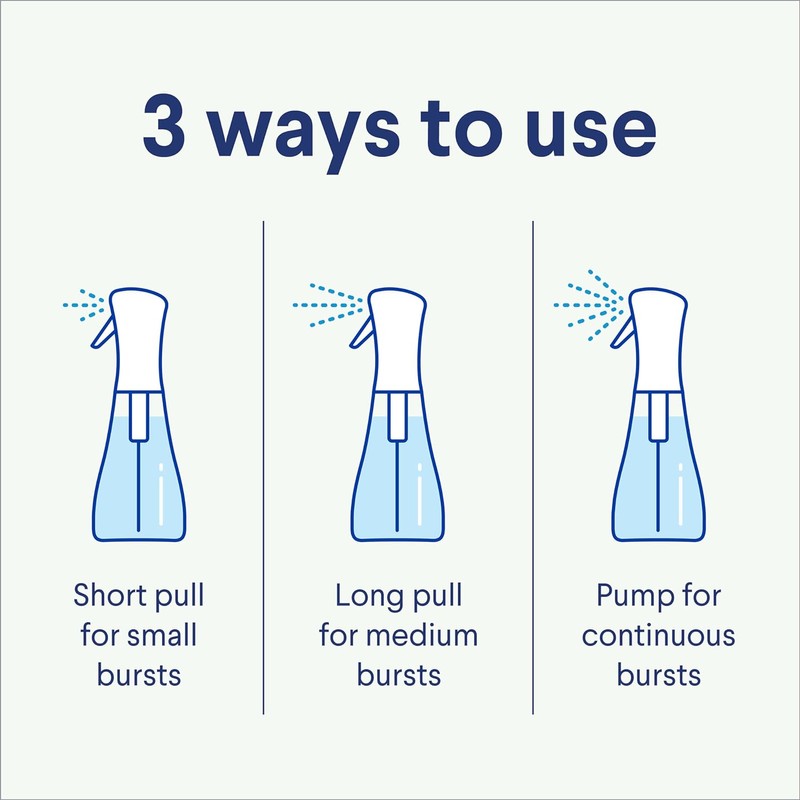 3 ways to use

Short pull for small bursts

Long pull for medium bursts

Pump for continuous bursts