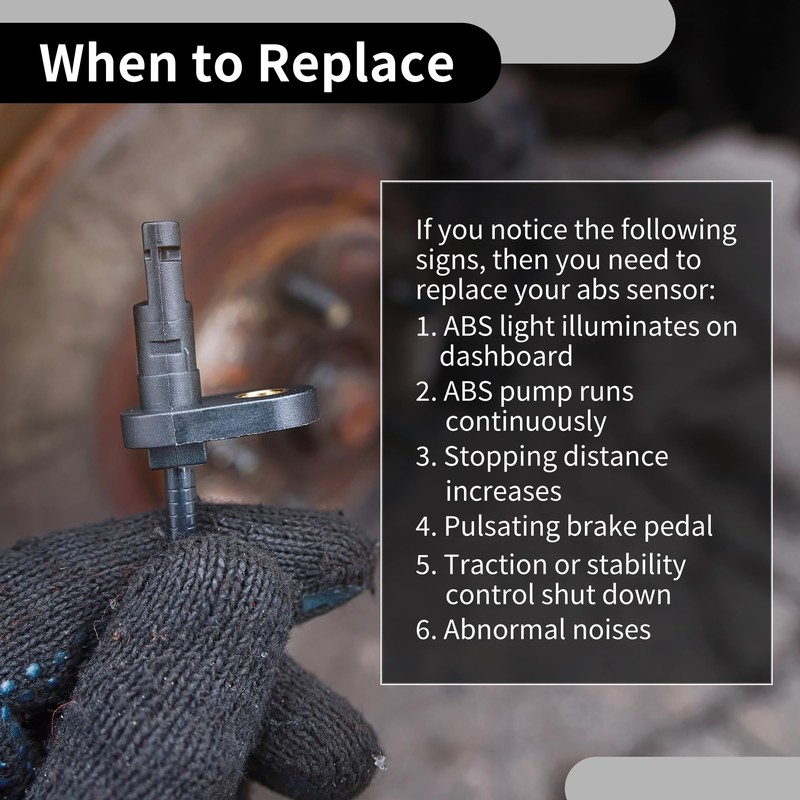 When to Replace

If you notice the following signs, then you need to replace your abs sensor:

1. ABS light illuminates on dashboard
2. ABS pump runs continuously
3. Stopping distance increases
4. Pulsating brake pedal
5. Traction or stability control shut down
6. Abnormal noises