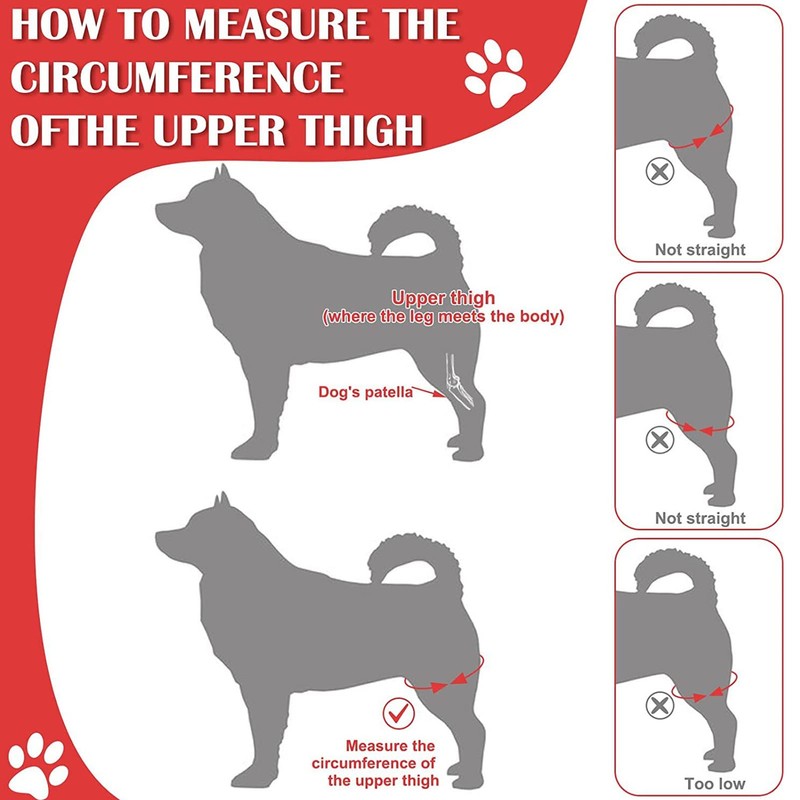 HOW TO MEASURE THE CIRCUMFERENCE OFTHE UPPER THIGH

Upper thigh
(where the leg meets the body)

Dog's patella

Measure the circumference of the upper thigh

Not straight

Not straight

Too low