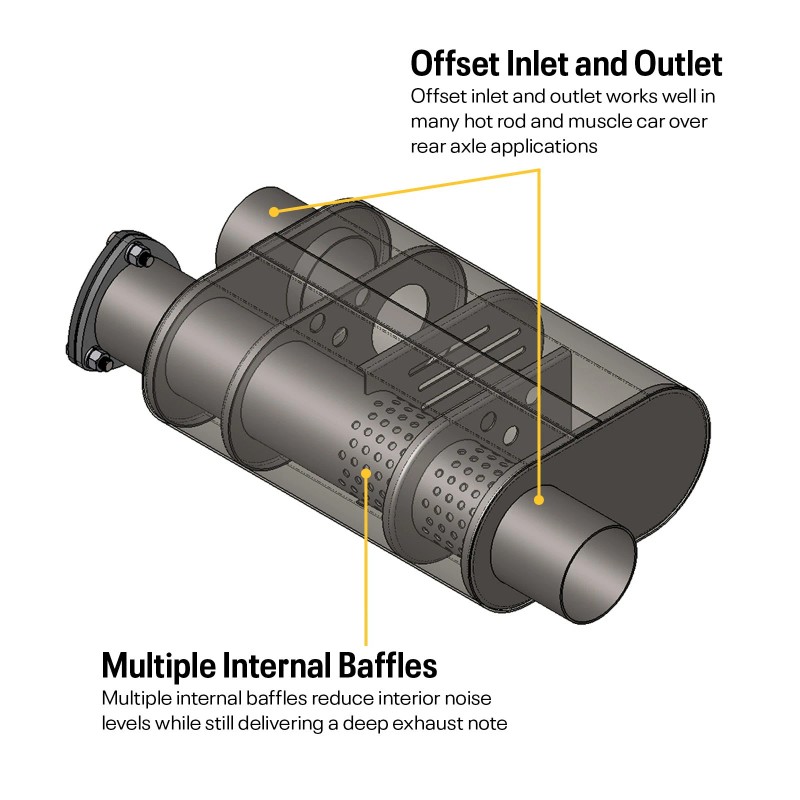 Offset Inlet and Outlet
Offset inlet and outlet works well in many hot rod and muscle car over rear axle applications

Multiple Internal Baffles
Multiple internal baffles reduce interior noise levels while still delivering a deep exhaust note