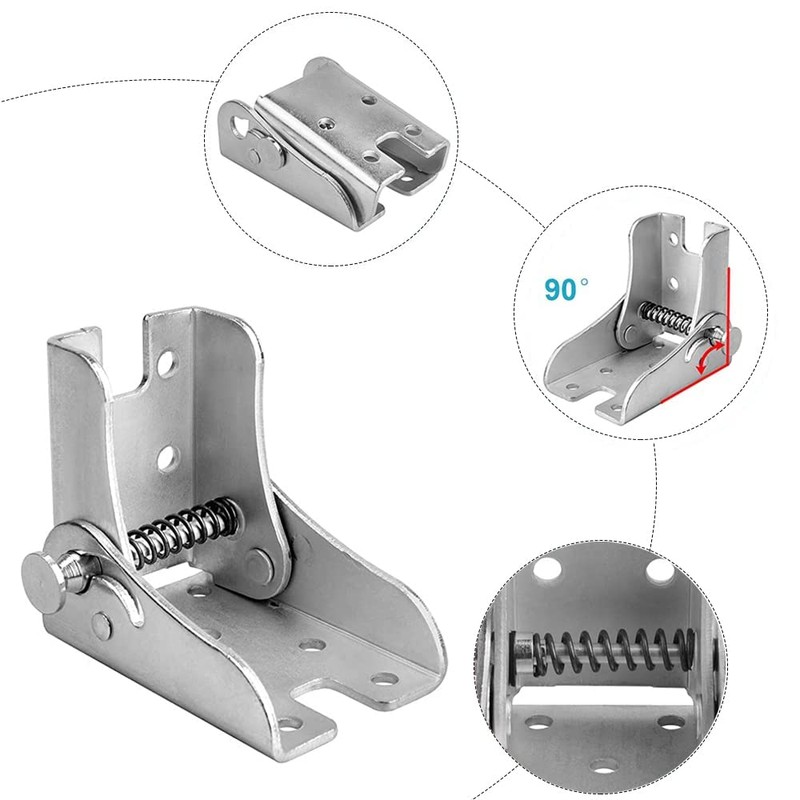 90°