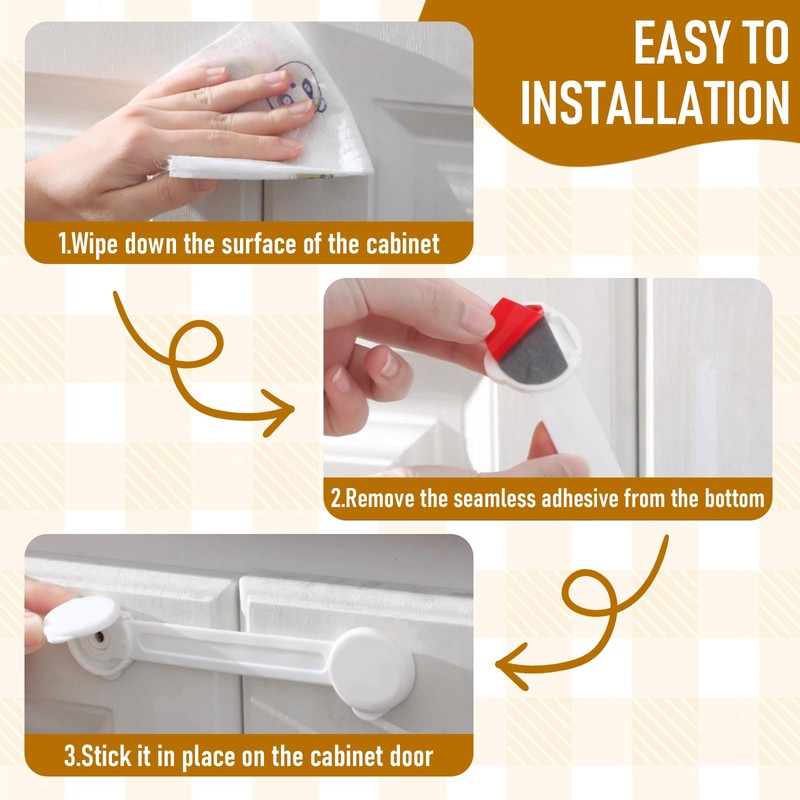 EASY TO INSTALLATION

1.Wipe down the surface of the cabinet

2.Remove the seamless adhesive from the bottom

3.Stick it in place on the cabinet door