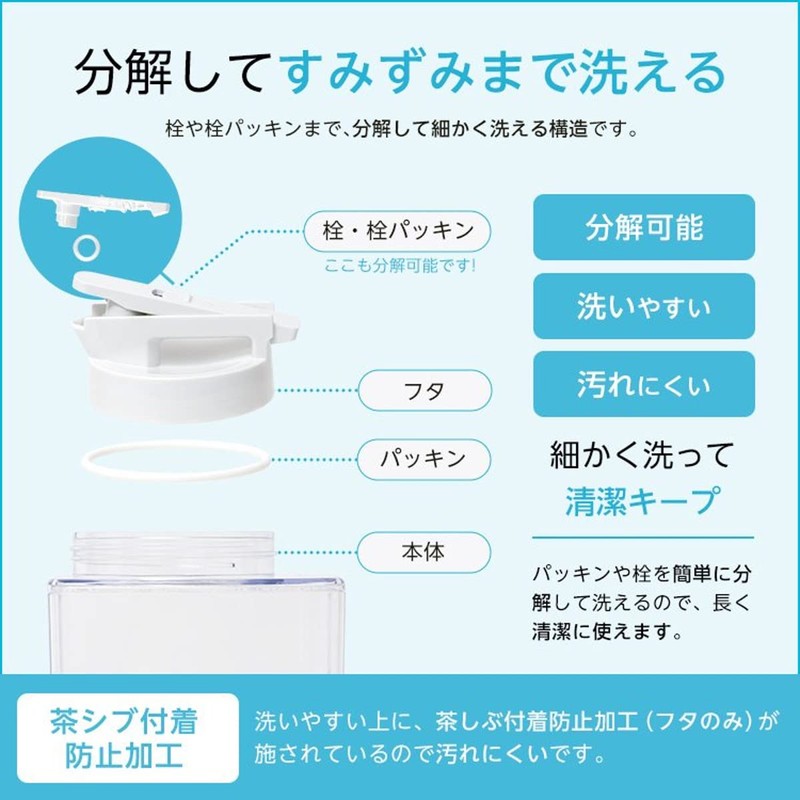 分解してすみずみまで洗える

栓や栓パッキンまで、分解して細かく洗える構造です。

栓・栓パッキン

ここも分解可能です!

フタ

パッキン

本体

分解可能

洗いやすい

汚れにくい

細かく洗って
清潔キープ

パッキンや栓を簡単に分解して洗えるので、長く清潔に使えます。

茶シブ付着
防止加工

洗いやすい上に、茶しぶ付着防止加工(フタのみ)が施されているので汚れにくいです。