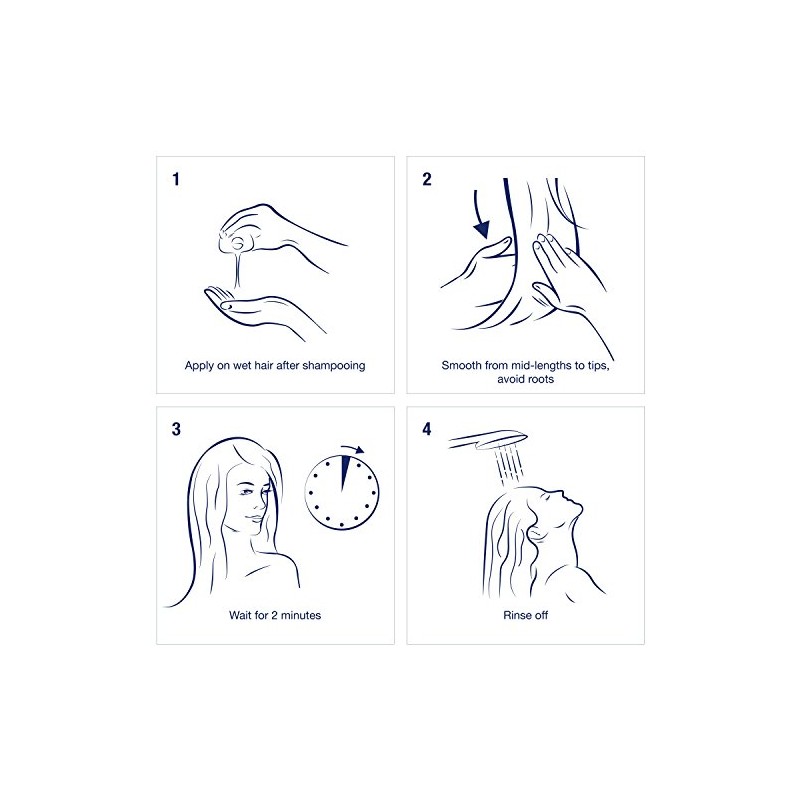 1

Apply on wet hair after shampooing

2

Smooth from mid-lengths to tips, avoid roots

3

Wait for 2 minutes

4

Rinse off