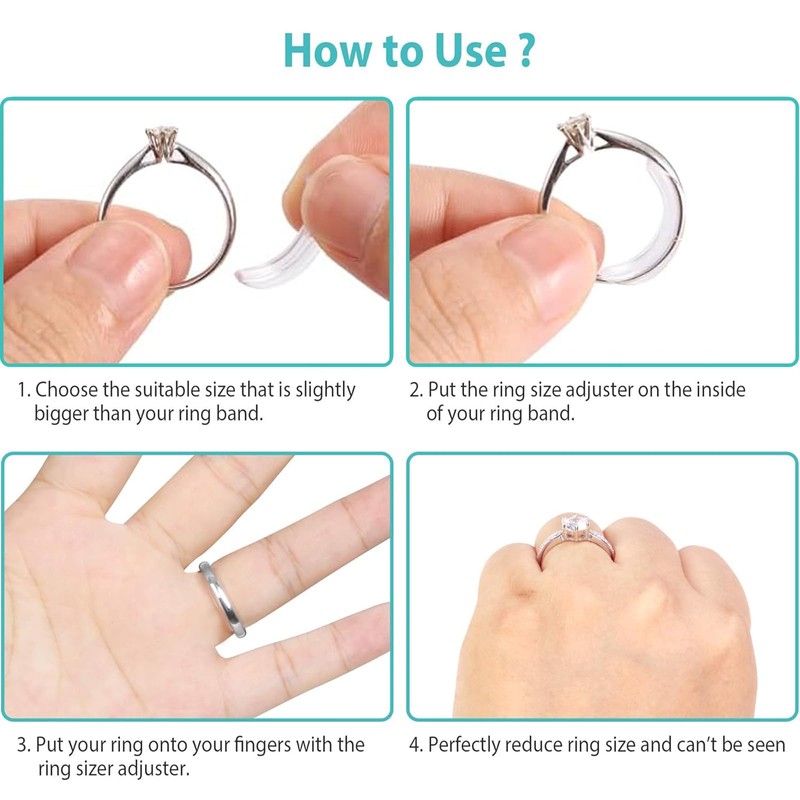 How to Use ?

1. Choose the suitable size that is slightly bigger than your ring band.

2. Put the ring size adjuster on the inside of your ring band.

3. Put your ring onto your fingers with the ring sizer adjuster.

4. Perfectly reduce ring size and can't be seen