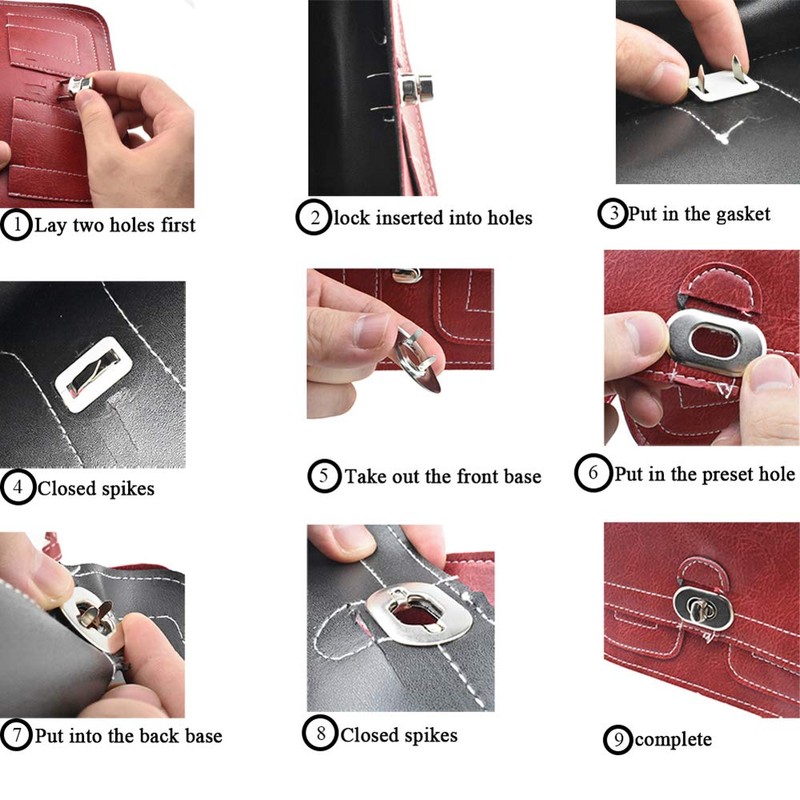 1 Lay two holes first

2 lock inserted into holes

3 Put in the gasket

4 Closed spikes

5 Take out the front base

6 Put in the preset hole

7 Put into the back base

8 Closed spikes

9 complete